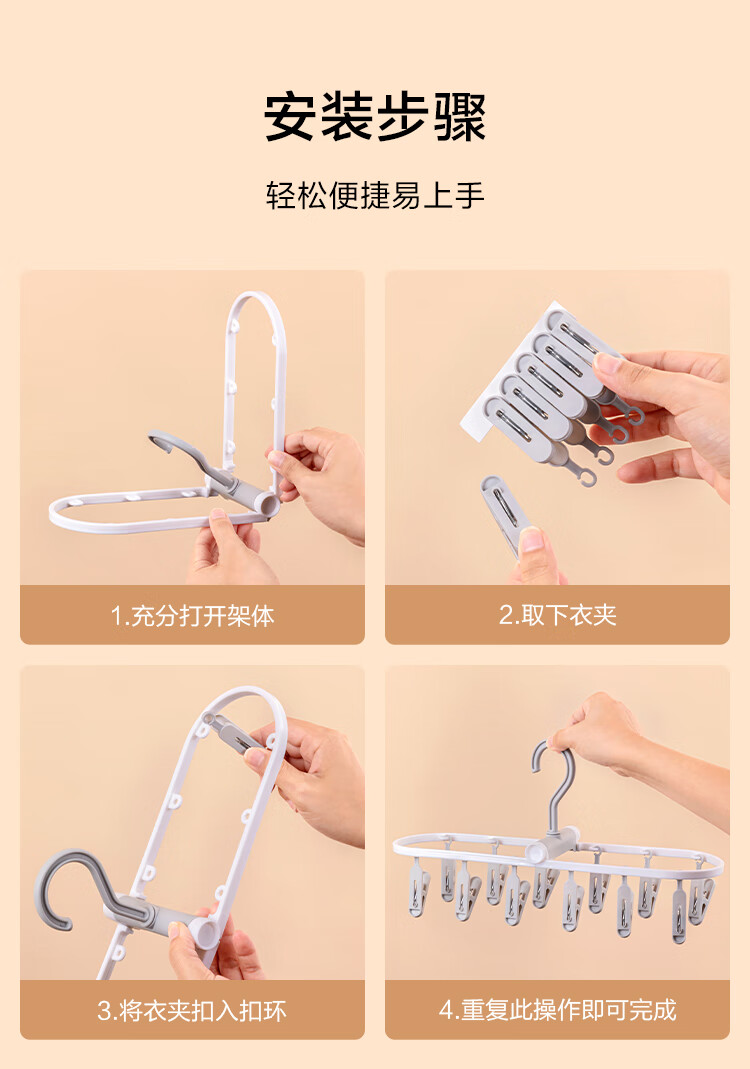 安装步骤

轻松便捷易上手

1.充分打开架体

2.取下衣夹

3.将衣夹扣入扣环

4.重复此操作即可完成