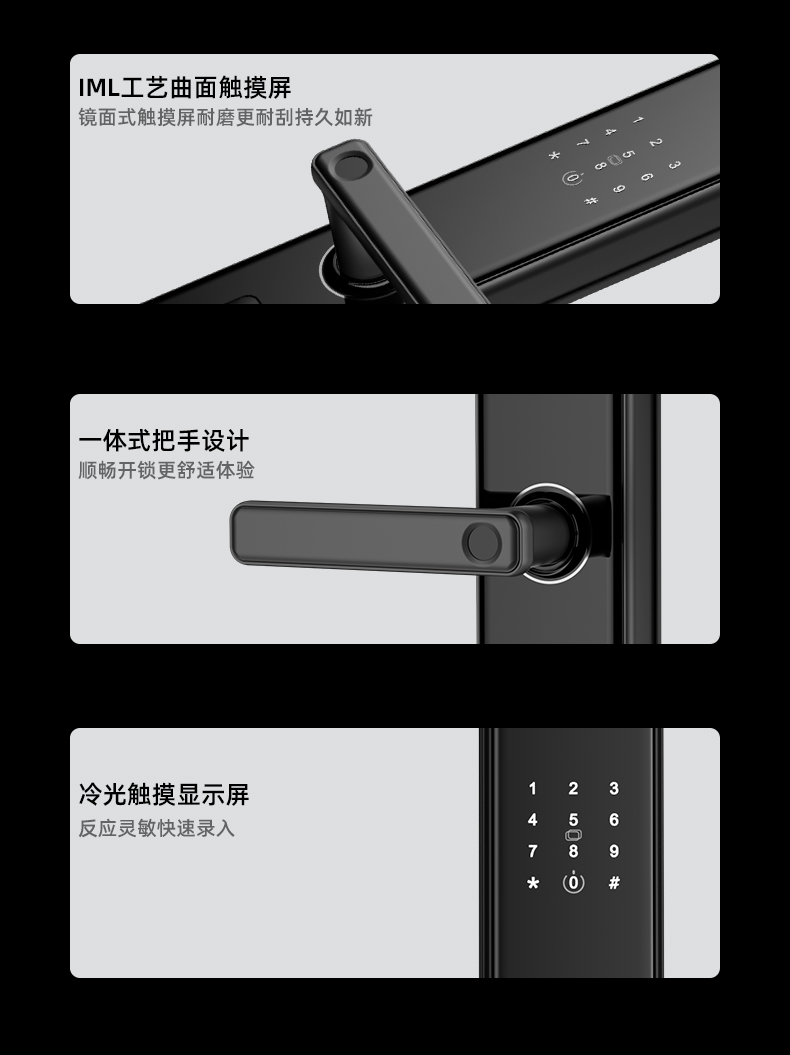 IML工艺曲面触摸屏
镜面式触摸屏耐磨更耐刮持久如新

1 2 3
4 5 6
7 8 9
* 0 #

一体式把手设计
顺畅开锁更舒适体验

冷光触摸显示屏
反应灵敏快速录入

1 2 3
4 5 6
7 8 9
* 0 #