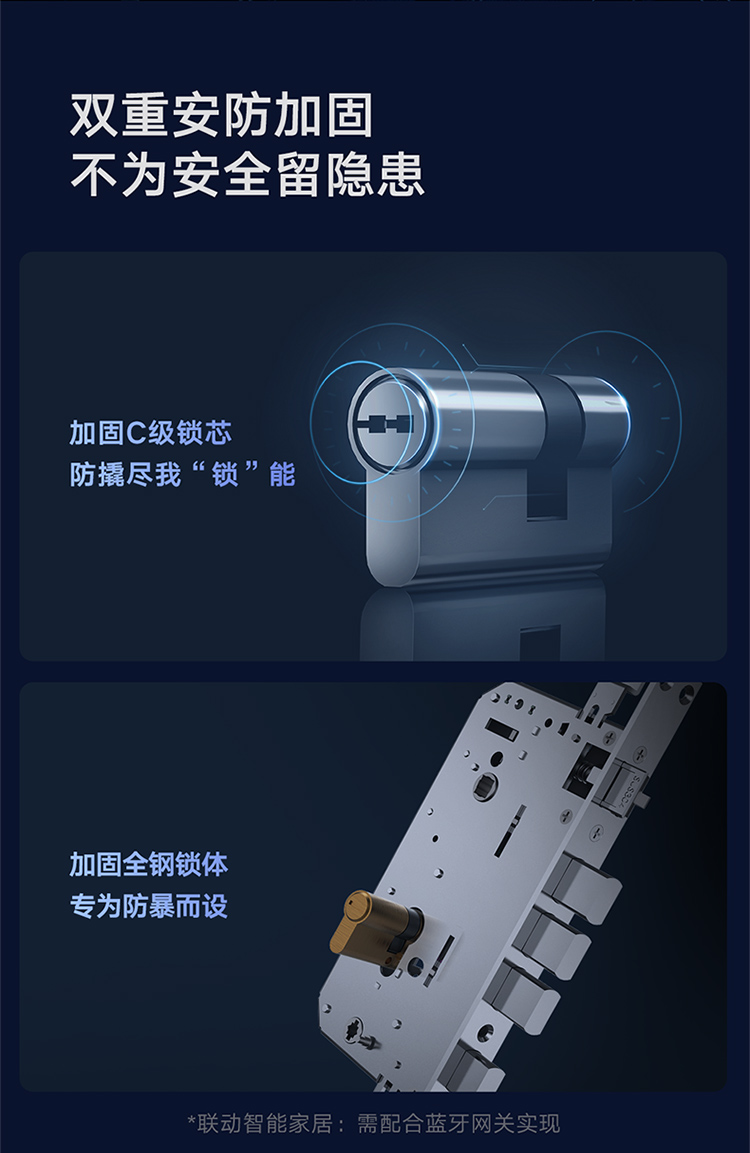 双重安防加固
不为安全留隐患

加固C级锁芯
防撬尽我“锁”能

加固全钢锁体
专为防暴而设

*联动智能家居：需配合蓝牙网关实现