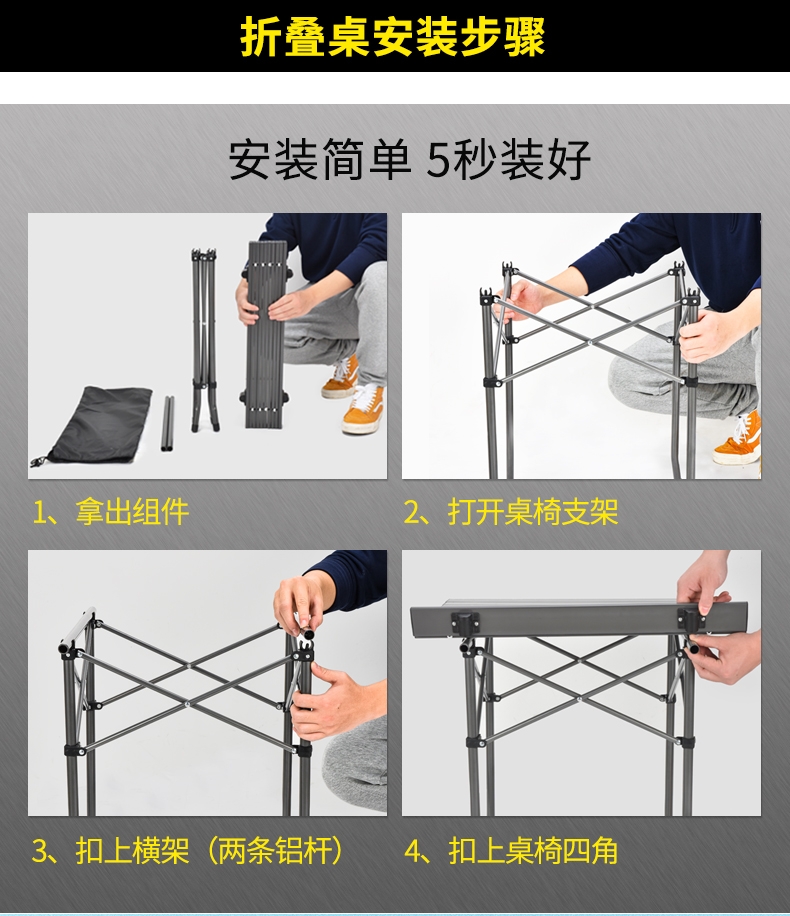 折叠桌安装步骤

安装简单 5秒装好

1、拿出组件

2、打开桌椅支架

3、扣上横架（两条铝杆）

4、扣上桌椅四角