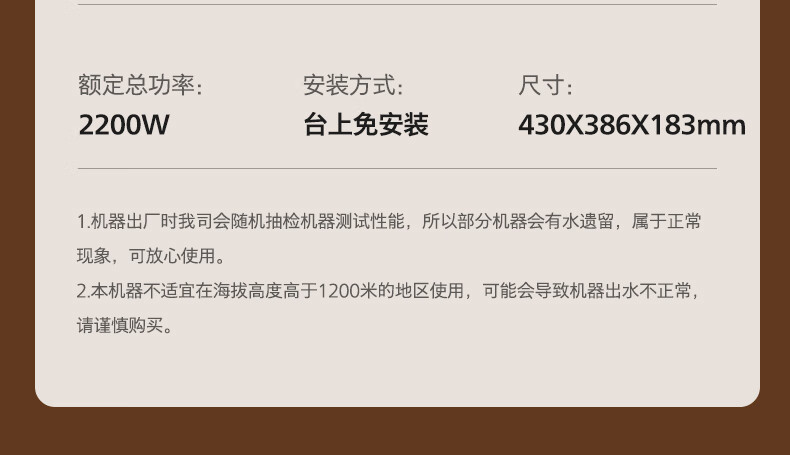 额定总功率:
2200W

安装方式:
台上免安装

尺寸:
430X386X183mm

1.机器出厂时我司会随机抽检机器测试性能，所以部分机器会有水遗留，属于正常现象，可放心使用。

2.本机器不适宜在海拔高度高于1200米的地区使用，可能会导致机器出水不正常，请谨慎购买。