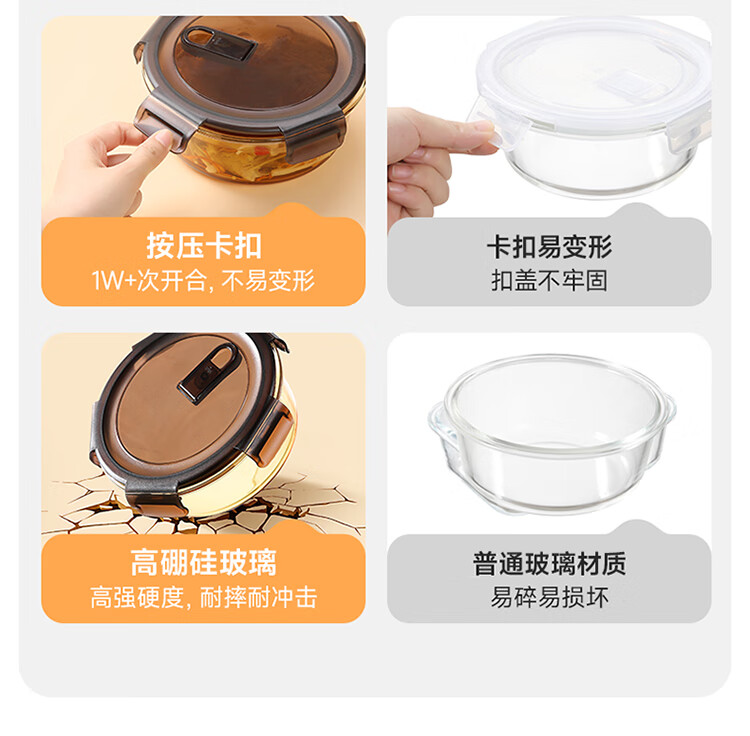 按压卡扣
1W+次开合, 不易变形

卡扣易变形
扣盖不牢固

高硼硅玻璃
高强硬度, 耐摔耐冲击

普通玻璃材质
易碎易损坏