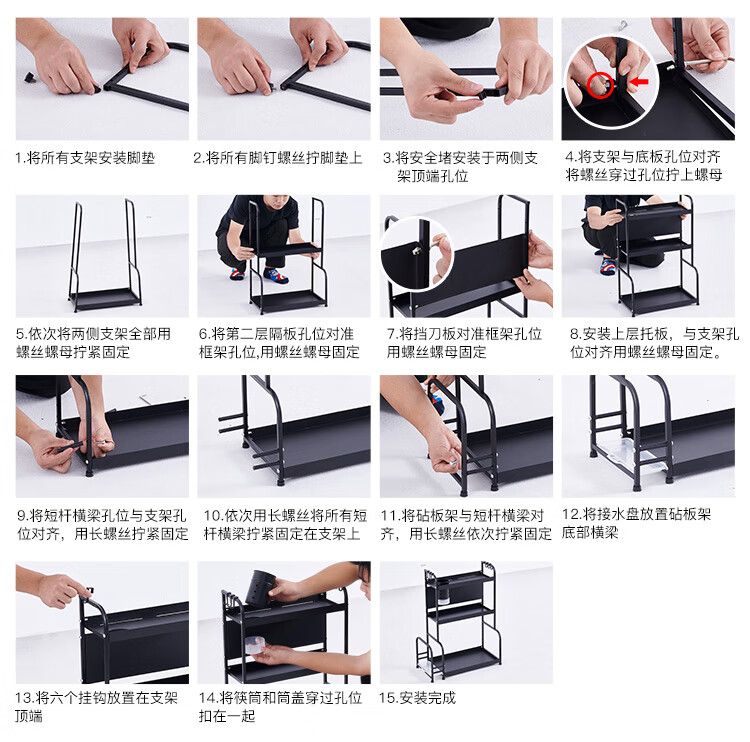 1.将所有支架安装脚垫

2.将所有脚钉螺丝拧脚垫上

3.将安全堵安装于两侧支架顶端孔位

4.将支架与底板孔位对齐将螺丝穿过孔位拧上螺母

5.依次将两侧支架全部用螺丝螺母拧紧固定

6.将第二层隔板孔位对准框架孔位,用螺丝螺母固定

7.将挡刀板对准框架孔位用螺丝螺母固定

8.安装上层托板，与支架孔位对齐用螺丝螺母固定。

9.将短杆横梁孔位与支架孔位对齐，用长螺丝拧紧固定

10.依次用长螺丝将所有短杆横梁拧紧固定在支架上

11.将砧板架与短杆横梁对齐，用长螺丝依次拧紧固定

12.将接水盘放置砧板架底部横梁

13.将六个挂钩放置在支架顶端

14.将筷筒和筒盖穿过孔位扣在一起

15.安装完成