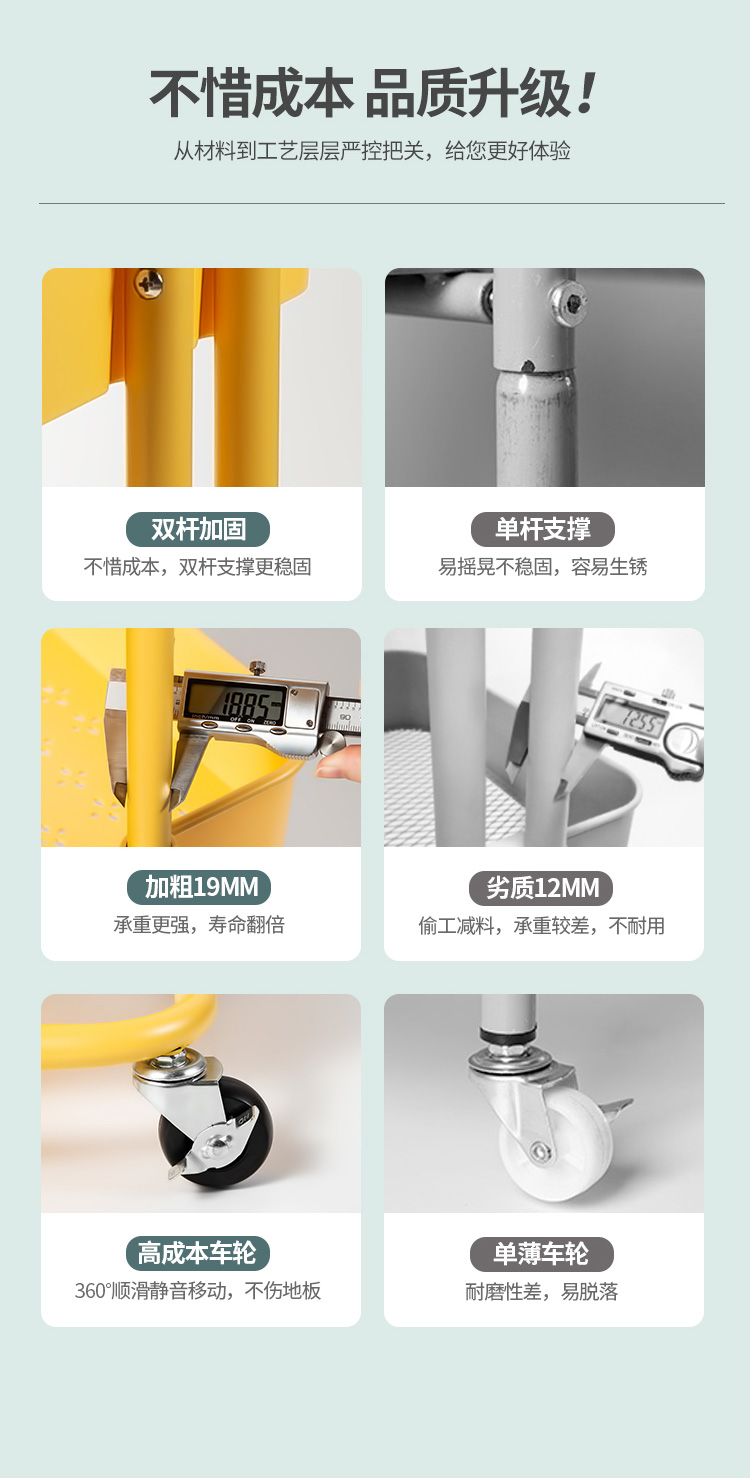 不惜成本 品质升级！

从材料到工艺层层严控把关，给您更好体验

双杆加固

不惜成本，双杆支撑更稳固

单杆支撑

易摇晃不稳固，容易生锈

18.85

OFF ON ZERO

加粗19MM

承重更强，寿命翻倍

12.55

劣质12MM

偷工减料，承重较差，不耐用

高成本车轮

360°顺滑静音移动，不伤地板

单薄车轮

耐磨性差，易脱落