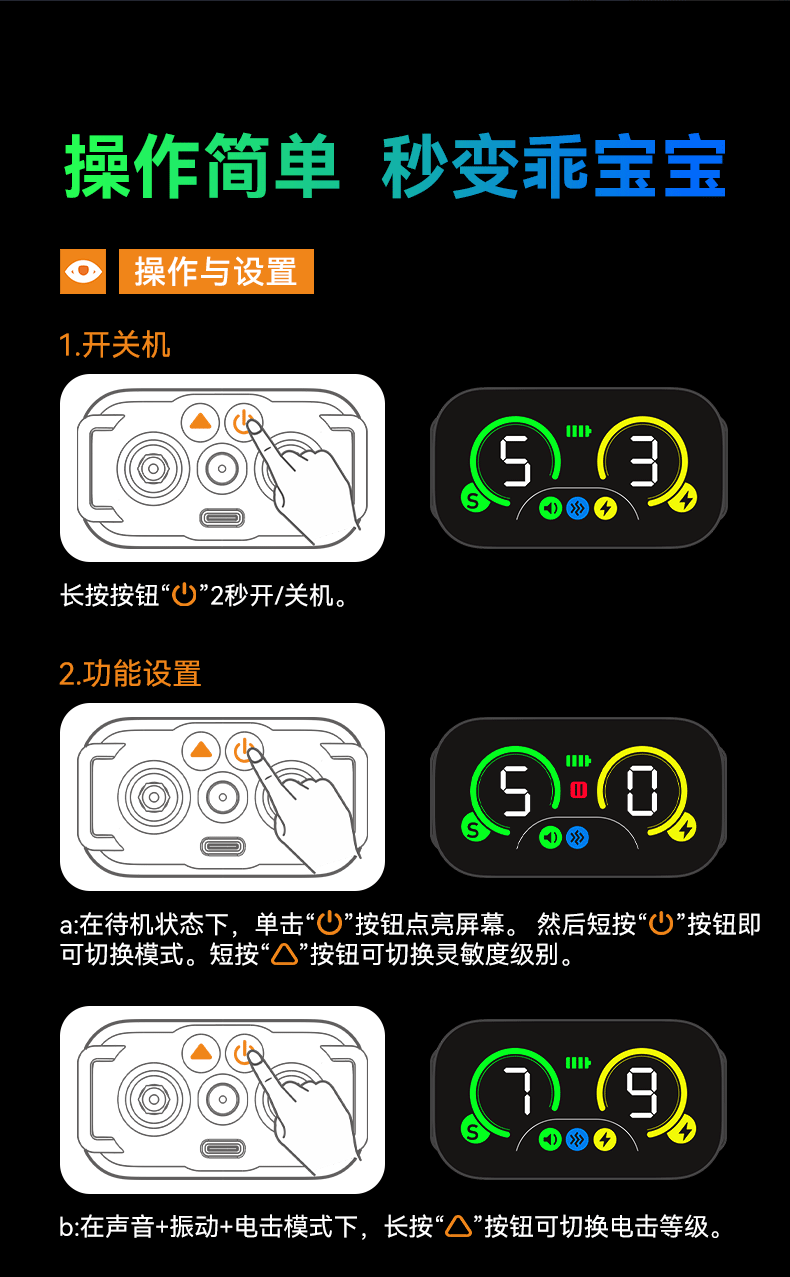 操作简单 秒变乖宝宝

操作与设置

1.开关机

5 3

S

长按按钮“⏻”2秒开/关机。

2.功能设置

5 0

S

a:在待机状态下，单击“⏻”按钮点亮屏幕。 然后短按“⏻”按钮即可切换模式。短按“△”按钮可切换灵敏度级别。

7 9

S

b:在声音+振动+电击模式下，长按“△”按钮可切换电击等级。