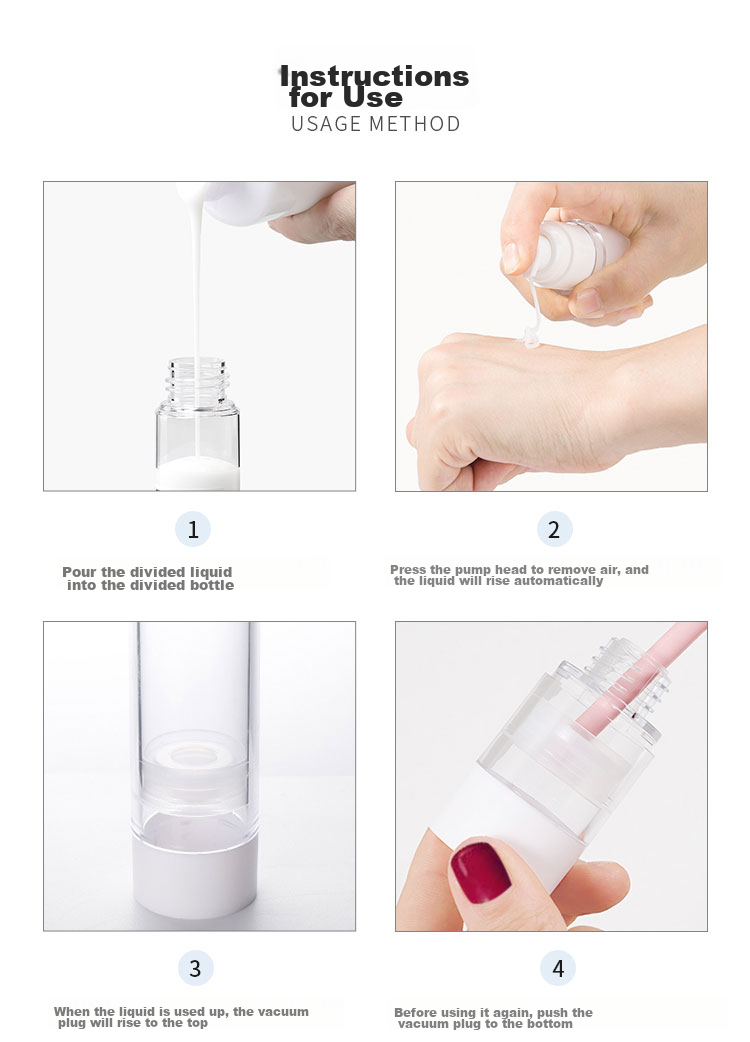 Instructions for Use
USAGE METHOD

1

Pour the divided liquid into the divided bottle

2

Press the pump head to remove air, and the liquid will rise automatically

3

When the liquid is used up, the vacuum plug will rise to the top

4

Before using it again, push the vacuum plug to the bottom