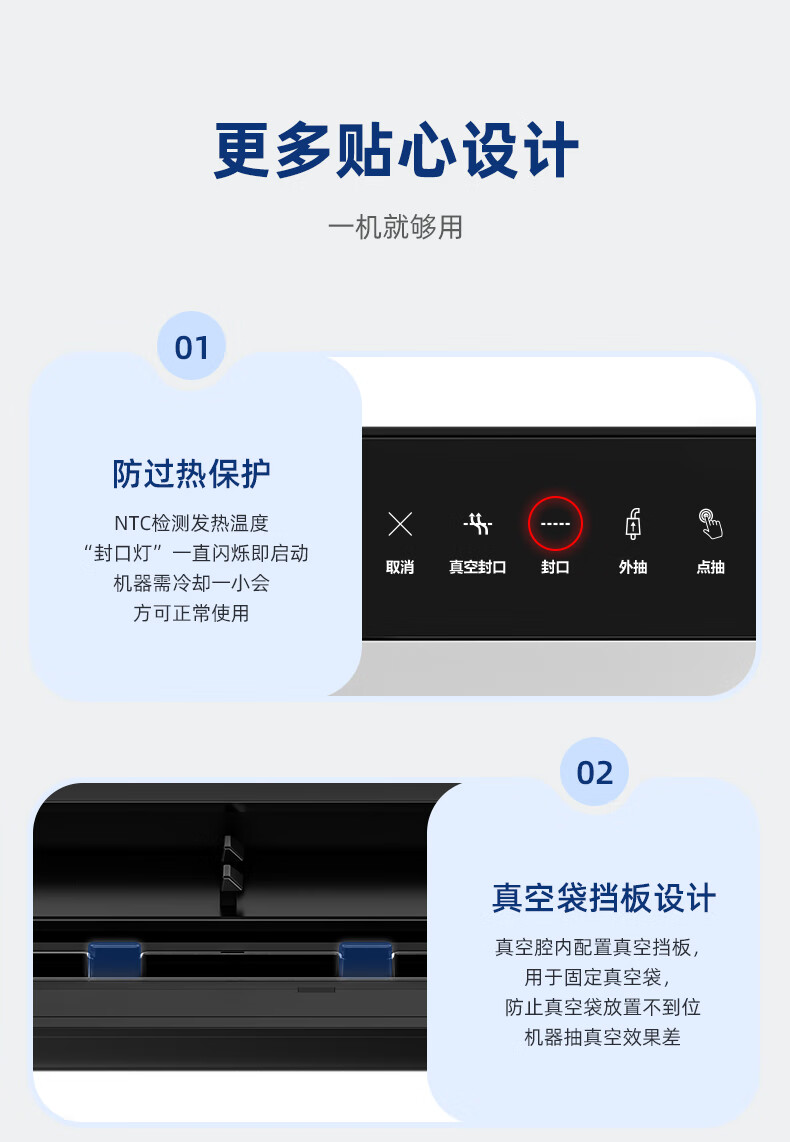 更多贴心设计

一机就够用

01

防过热保护

NTC检测发热温度
“封口灯”一直闪烁即启动
机器需冷却一小会
方可正常使用

取消　真空封口　封口　外抽　点抽

02

真空袋挡板设计

真空腔内配置真空挡板，
用于固定真空袋，
防止真空袋放置不到位
机器抽真空效果差