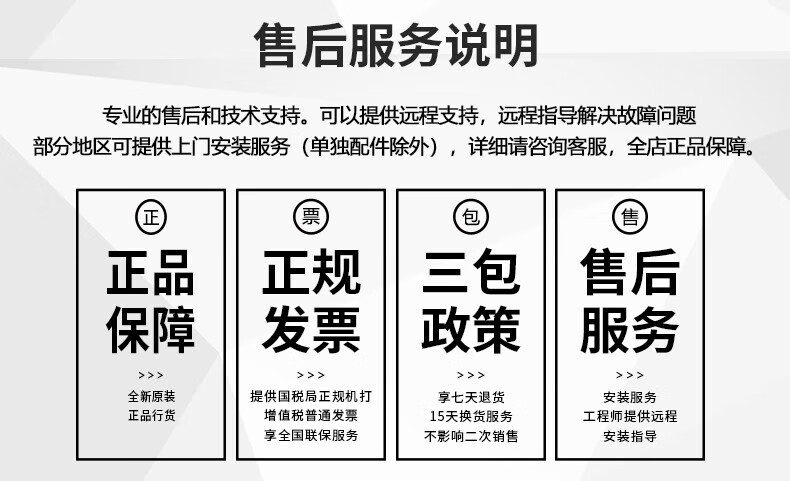 售后服务说明

专业的售后和技术支持。可以提供远程支持，远程指导解决故障问题
部分地区可提供上门安装服务（单独配件除外），详细请咨询客服，全店正品保障。

正

正品
保障

>>>

全新原装
正品行货

票

正规
发票

>>>

提供国税局正规机打
增值税普通发票
享全国联保服务

包

三包
政策

>>>

享七天退货
15天换货服务
不影响二次销售

售

售后
服务

>>>

安装服务
工程师提供远程
安装指导