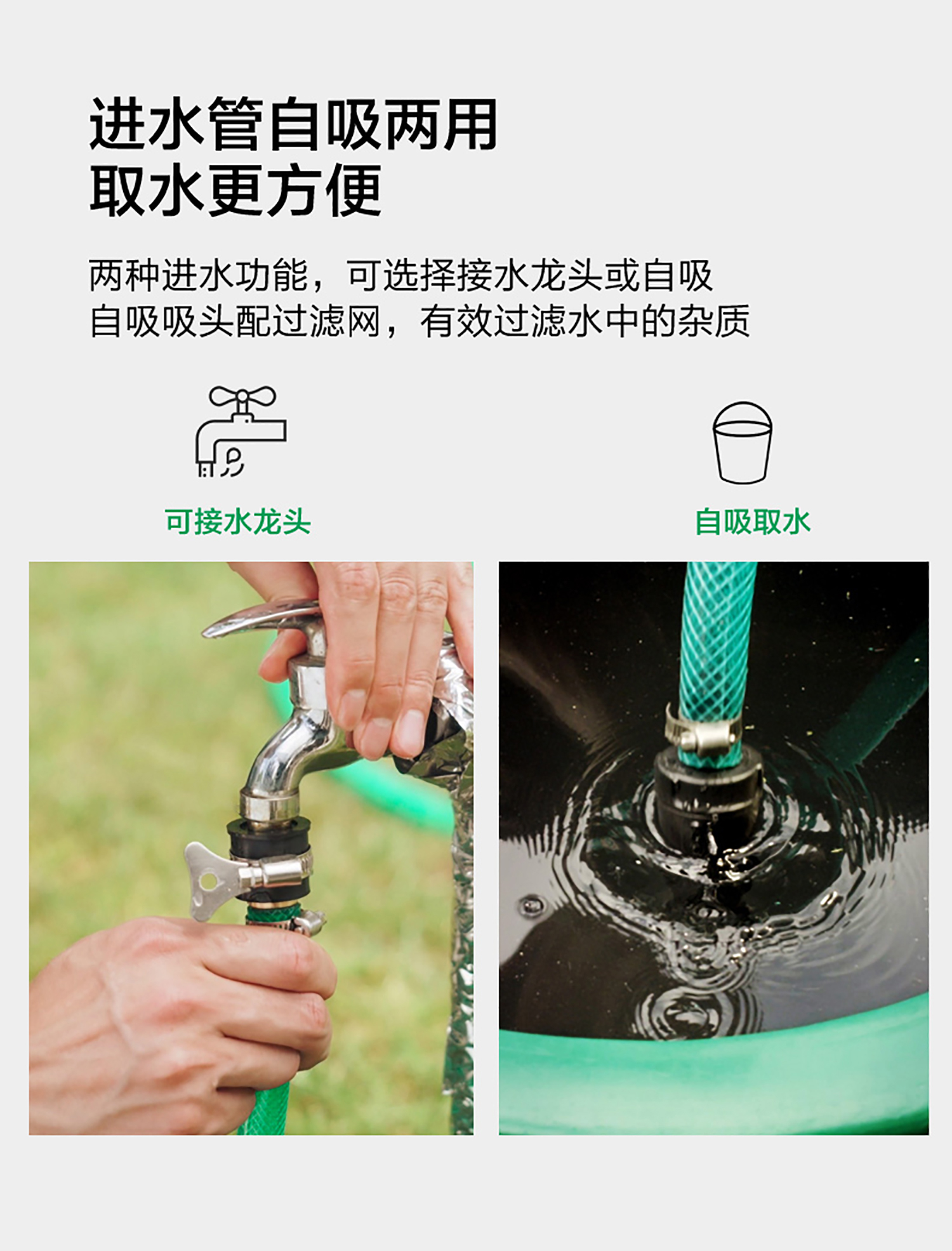 进水管自吸两用
取水更方便

两种进水功能，可选择接水龙头或自吸
自吸吸头配过滤网，有效过滤水中的杂质

可接水龙头

自吸取水