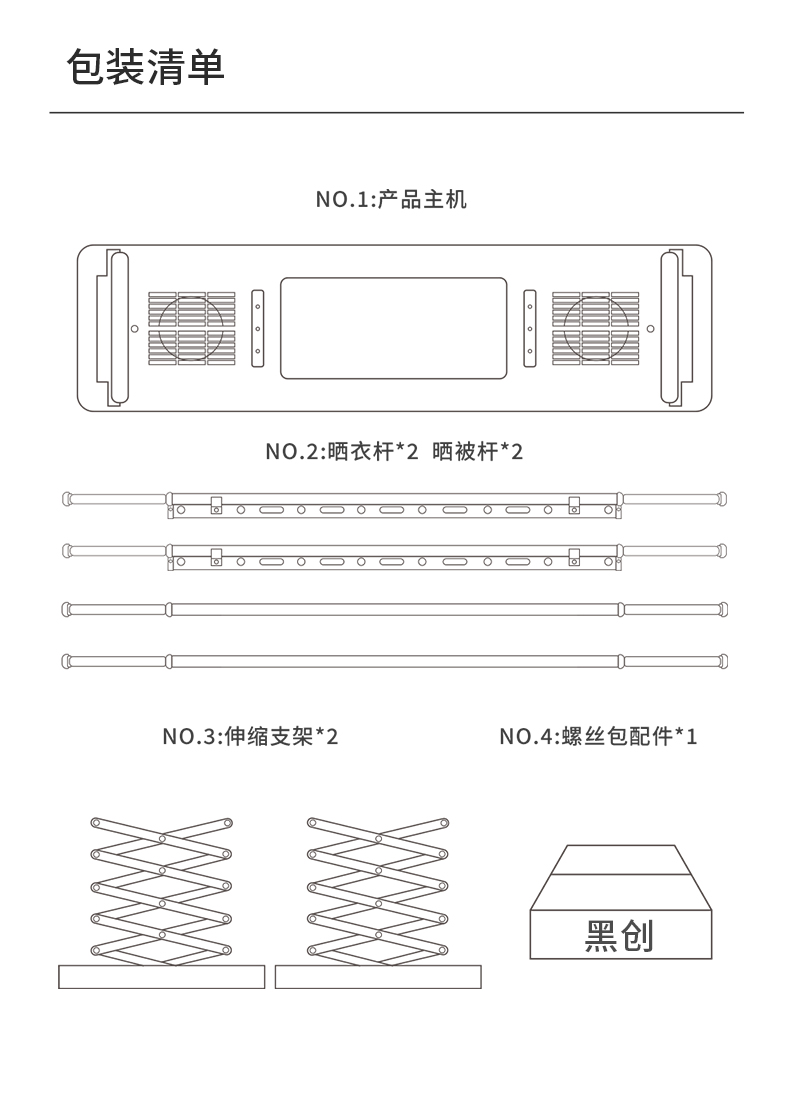 包装清单

NO.1:产品主机

NO.2:晒衣杆*2 晒被杆*2

NO.3:伸缩支架*2

NO.4:螺丝包配件*1

黑创