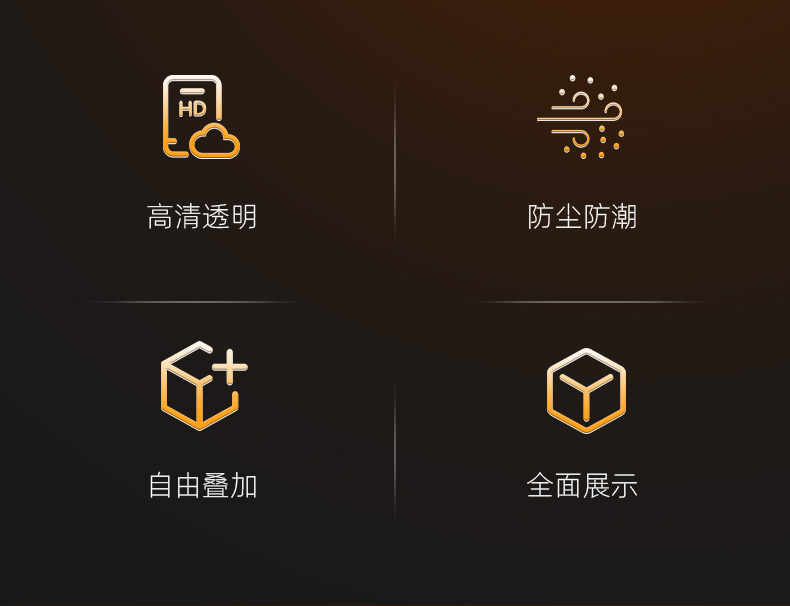 HD

高清透明

防尘防潮

自由叠加

全面展示