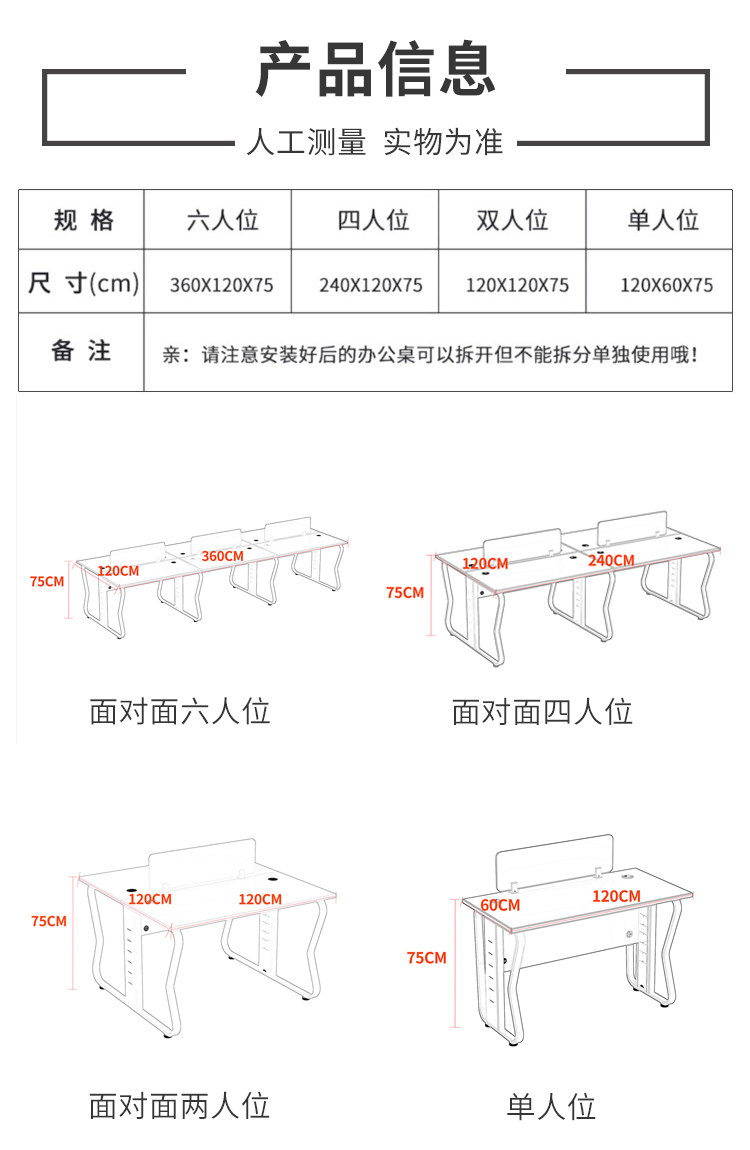 产品信息

人工测量 实物为准

| 规 格 | 六人位 | 四人位 | 双人位 | 单人位 |
|---|---|---|---|---|
| 尺 寸(cm) | 360X120X75 | 240X120X75 | 120X120X75 | 120X60X75 |
| 备 注 | 亲：请注意安装好后的办公桌可以拆开但不能拆分单独使用哦！ | | | |

75CM
120CM
360CM

面对面六人位

75CM
120CM
240CM

面对面四人位

75CM
120CM
120CM

面对面两人位

75CM
60CM
120CM

单人位