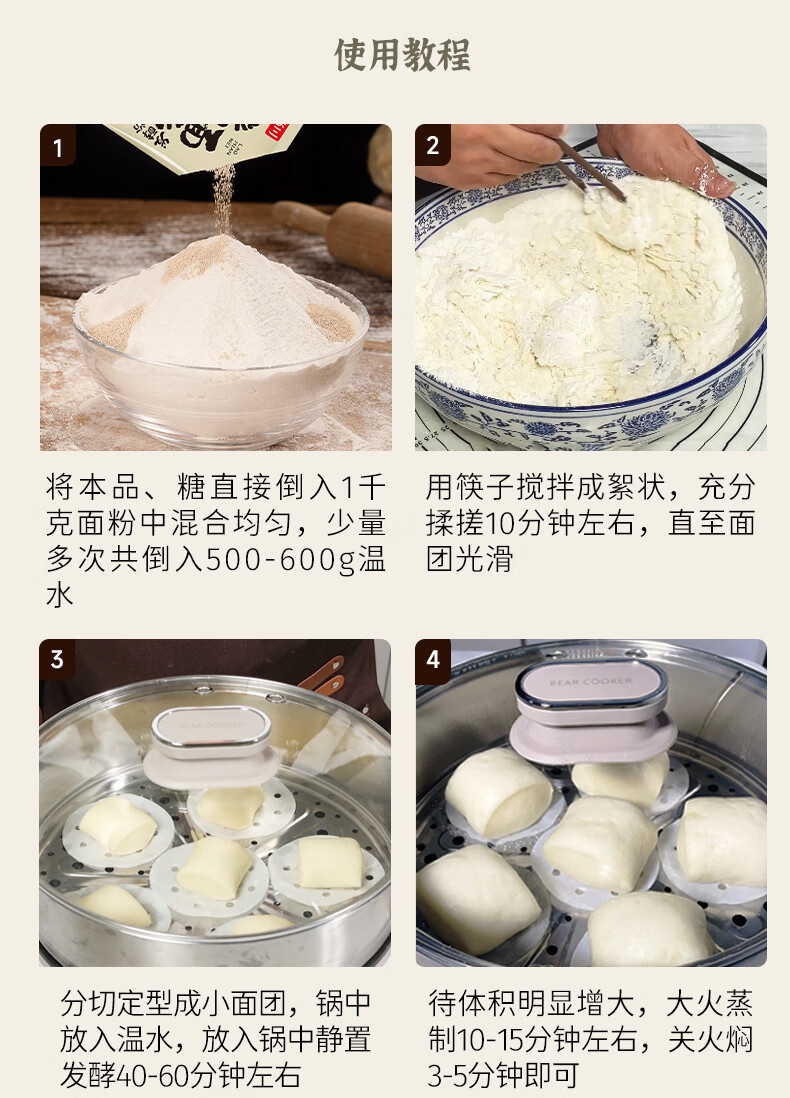 使用教程

1

将本品、糖直接倒入1千克面粉中混合均匀，少量多次共倒入500-600g温水

2

用筷子搅拌成絮状，充分揉搓10分钟左右，直至面团光滑

3

BEAR COOKER

分切定型成小面团，锅中放入温水，放入锅中静置发酵40-60分钟左右

4

BEAR COOKER

待体积明显增大，大火蒸制10-15分钟左右，关火焖3-5分钟即可