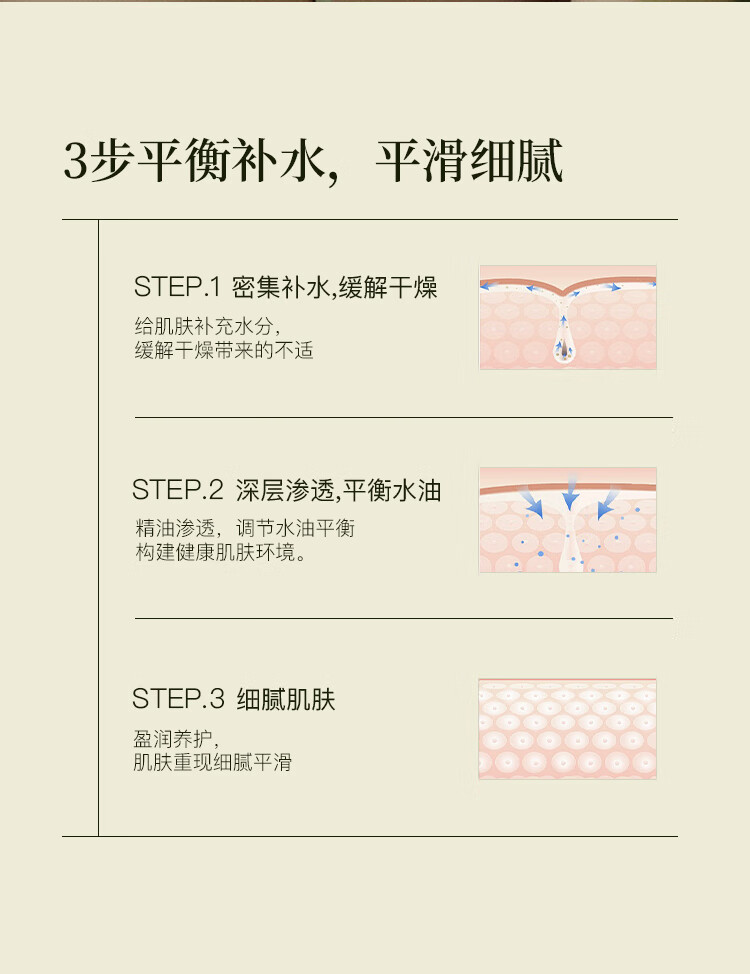 3步平衡补水，平滑细腻

STEP.1 密集补水,缓解干燥

给肌肤补充水分，
缓解干燥带来的不适

STEP.2 深层渗透,平衡水油

精油渗透，调节水油平衡
构建健康肌肤环境。

STEP.3 细腻肌肤

盈润养护，
肌肤重现细腻平滑