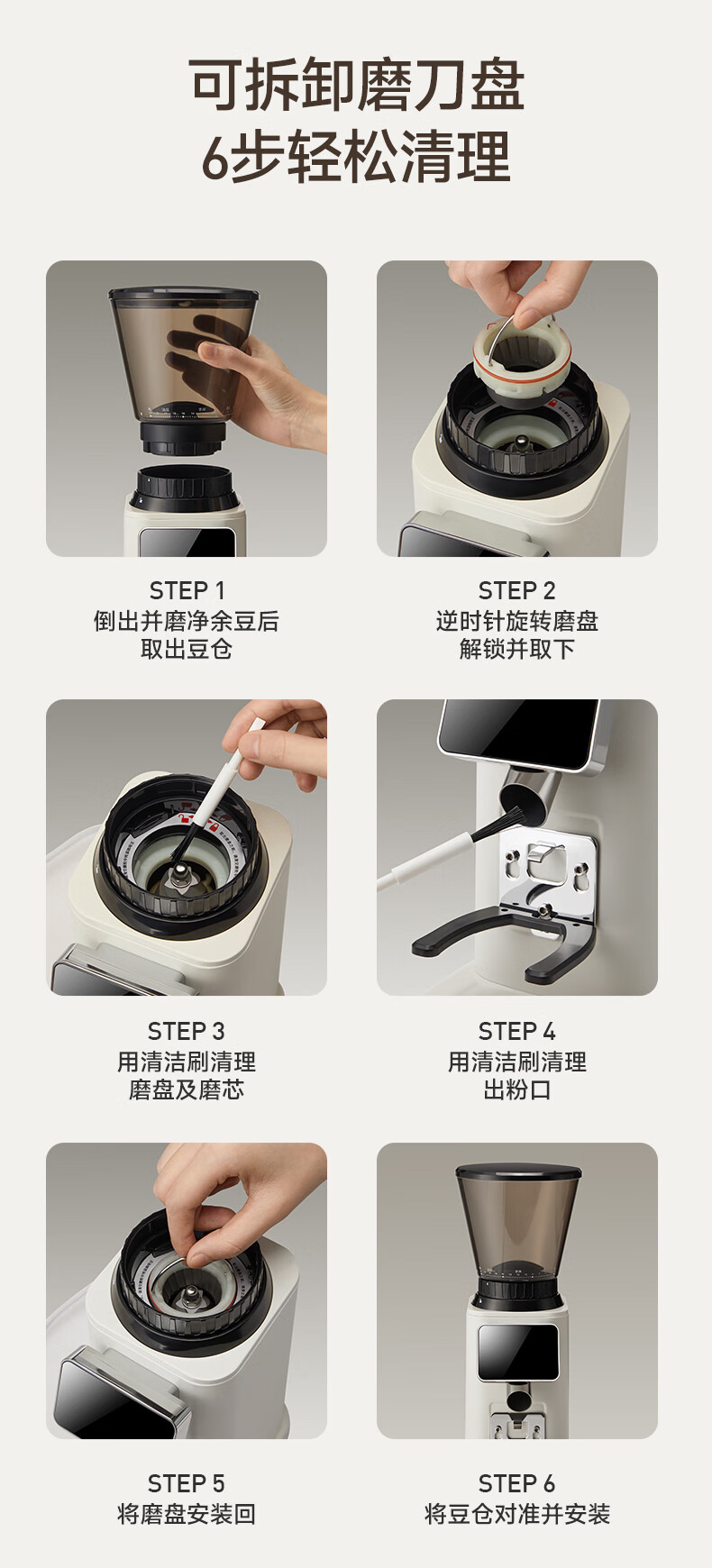 可拆卸磨刀盘
6步轻松清理

STEP 1
倒出并磨净余豆后
取出豆仓

STEP 2
逆时针旋转磨盘
解锁并取下

STEP 3
用清洁刷清理
磨盘及磨芯

STEP 4
用清洁刷清理
出粉口

STEP 5
将磨盘安装回

STEP 6
将豆仓对准并安装