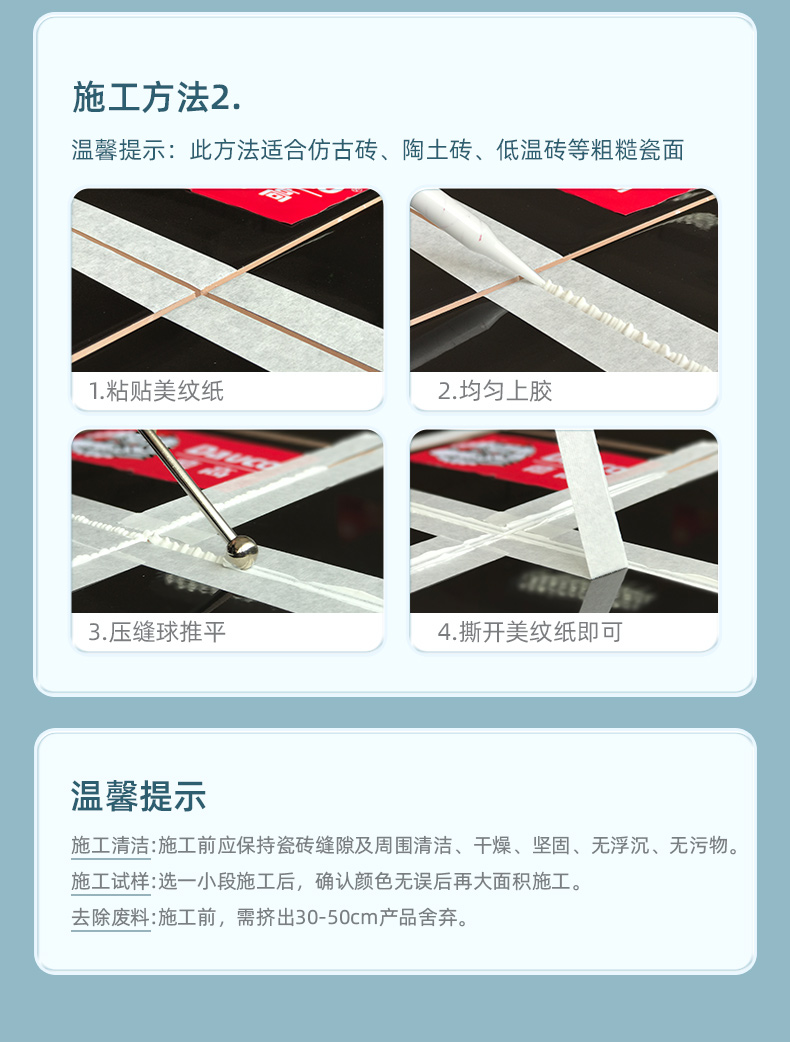 施工方法2.

温馨提示：此方法适合仿古砖、陶土砖、低温砖等粗糙瓷面

1.粘贴美纹纸

2.均匀上胶

3.压缝球推平

4.撕开美纹纸即可

温馨提示

施工清洁:施工前应保持瓷砖缝隙及周围清洁、干燥、坚固、无浮沉、无污物。

施工试样:选一小段施工后，确认颜色无误后再大面积施工。

去除废料:施工前，需挤出30-50cm产品舍弃。