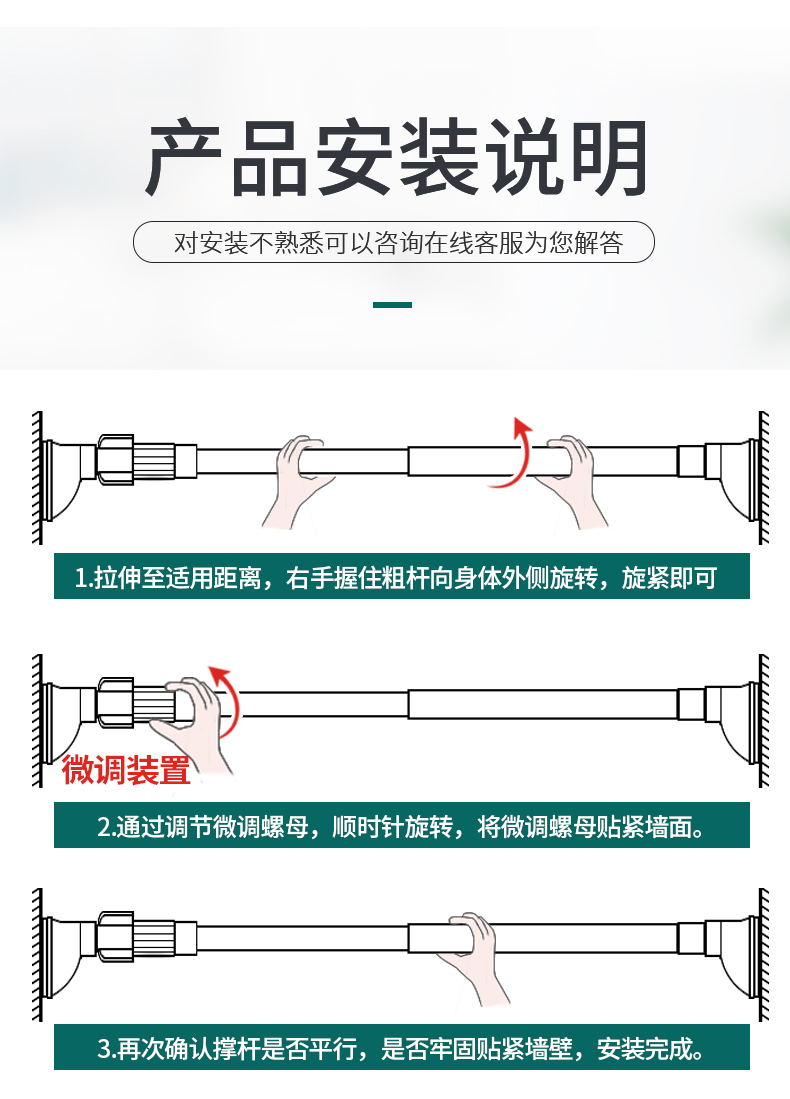 产品安装说明

对安装不熟悉可以咨询在线客服为您解答

1.拉伸至适用距离，右手握住粗杆向身体外侧旋转，旋紧即可

微调装置

2.通过调节微调螺母，顺时针旋转，将微调螺母贴紧墙面。

3.再次确认撑杆是否平行，是否牢固贴紧墙壁，安装完成。