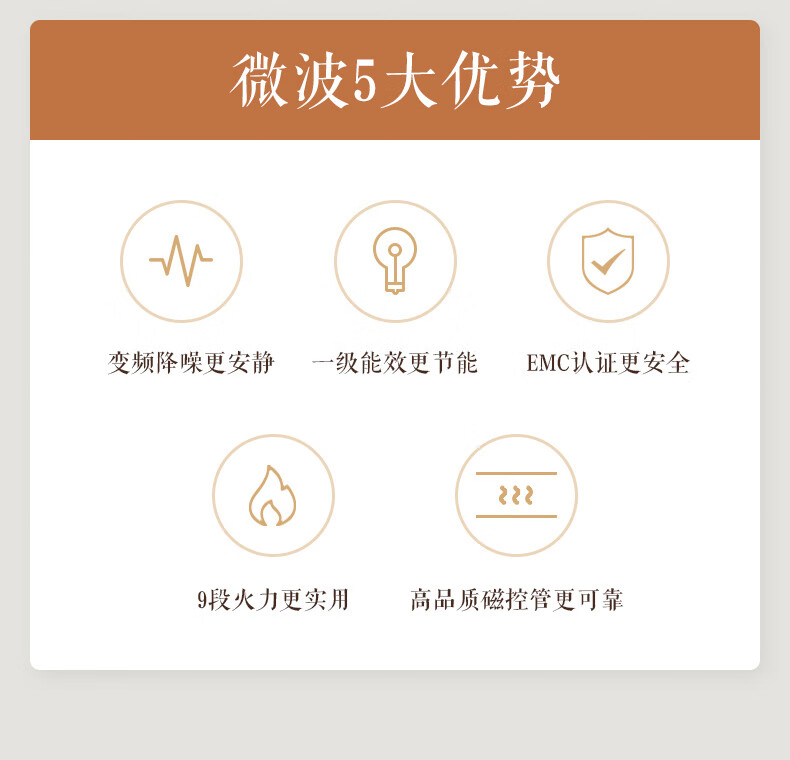 微波5大优势

变频降噪更安静

一级能效更节能

EMC认证更安全

9段火力更实用

高品质磁控管更可靠