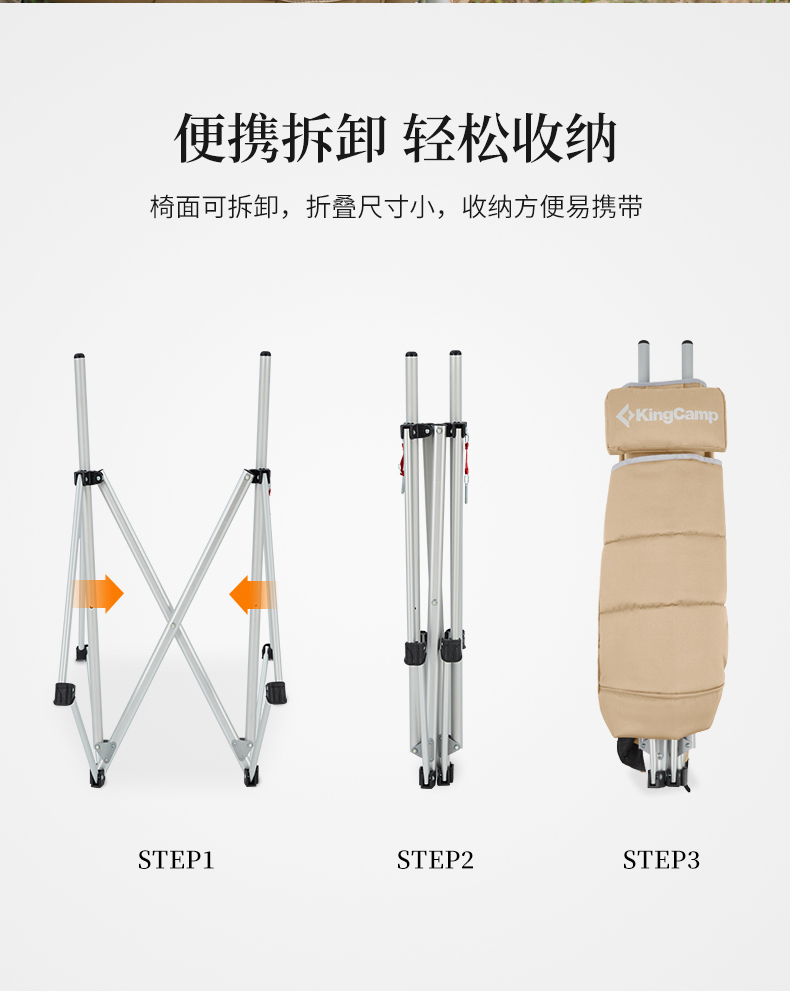 便携拆卸 轻松收纳

椅面可拆卸，折叠尺寸小，收纳方便易携带

KingCamp

STEP1

STEP2

STEP3