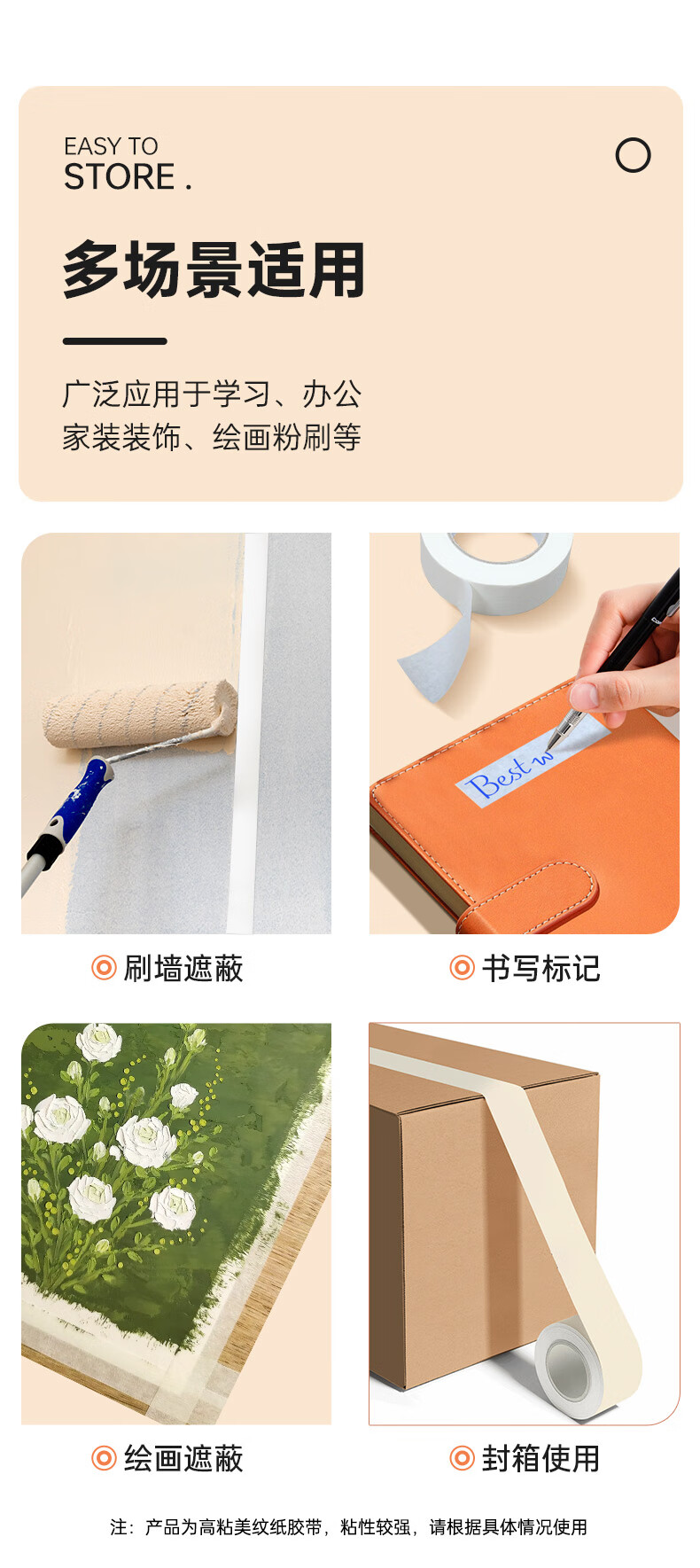 EASY TO
STORE .

多场景适用

广泛应用于学习、办公
家装装饰、绘画粉刷等

Best w

刷墙遮蔽

书写标记

绘画遮蔽

封箱使用

注：产品为高粘美纹纸胶带，粘性较强，请根据具体情况使用