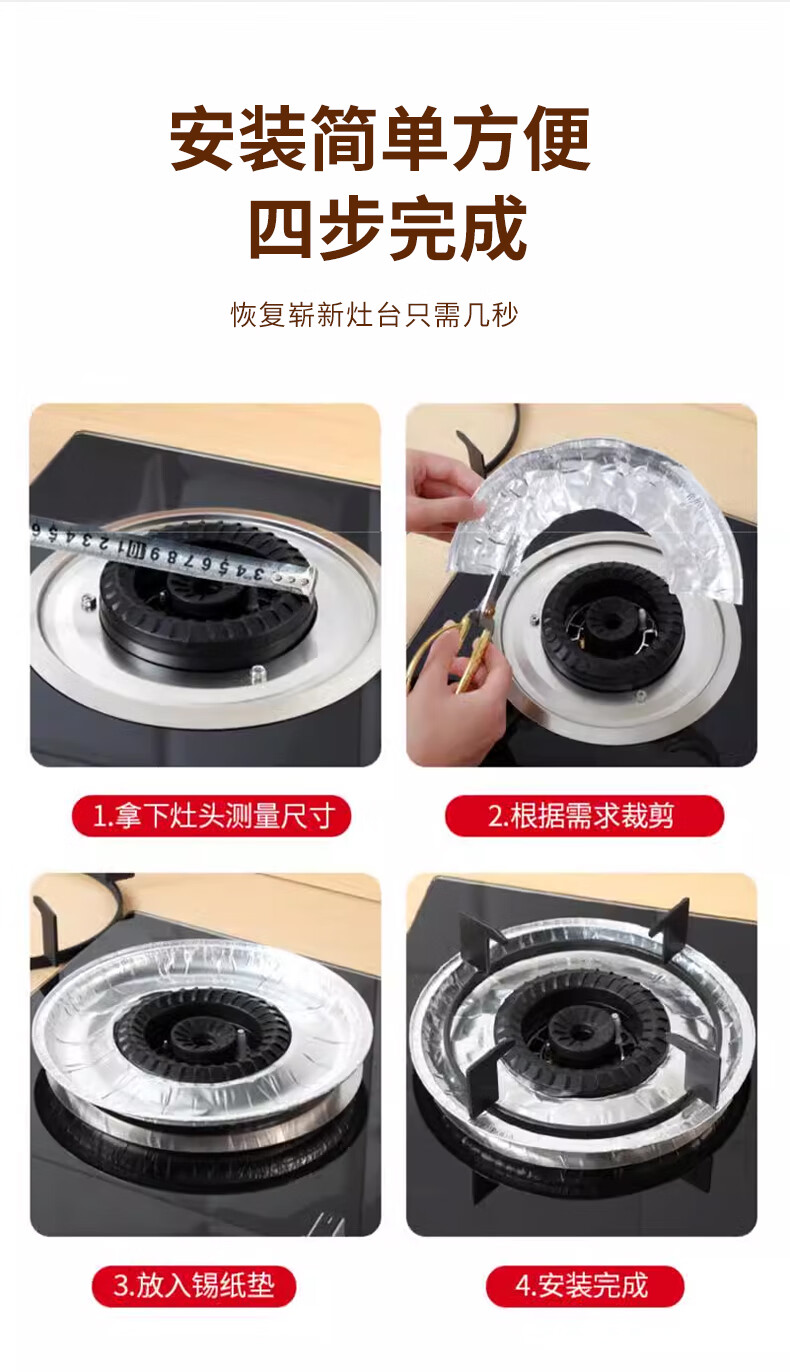 安装简单方便
四步完成

恢复崭新灶台只需几秒

1.拿下灶头测量尺寸

2.根据需求裁剪

3.放入锡纸垫

4.安装完成