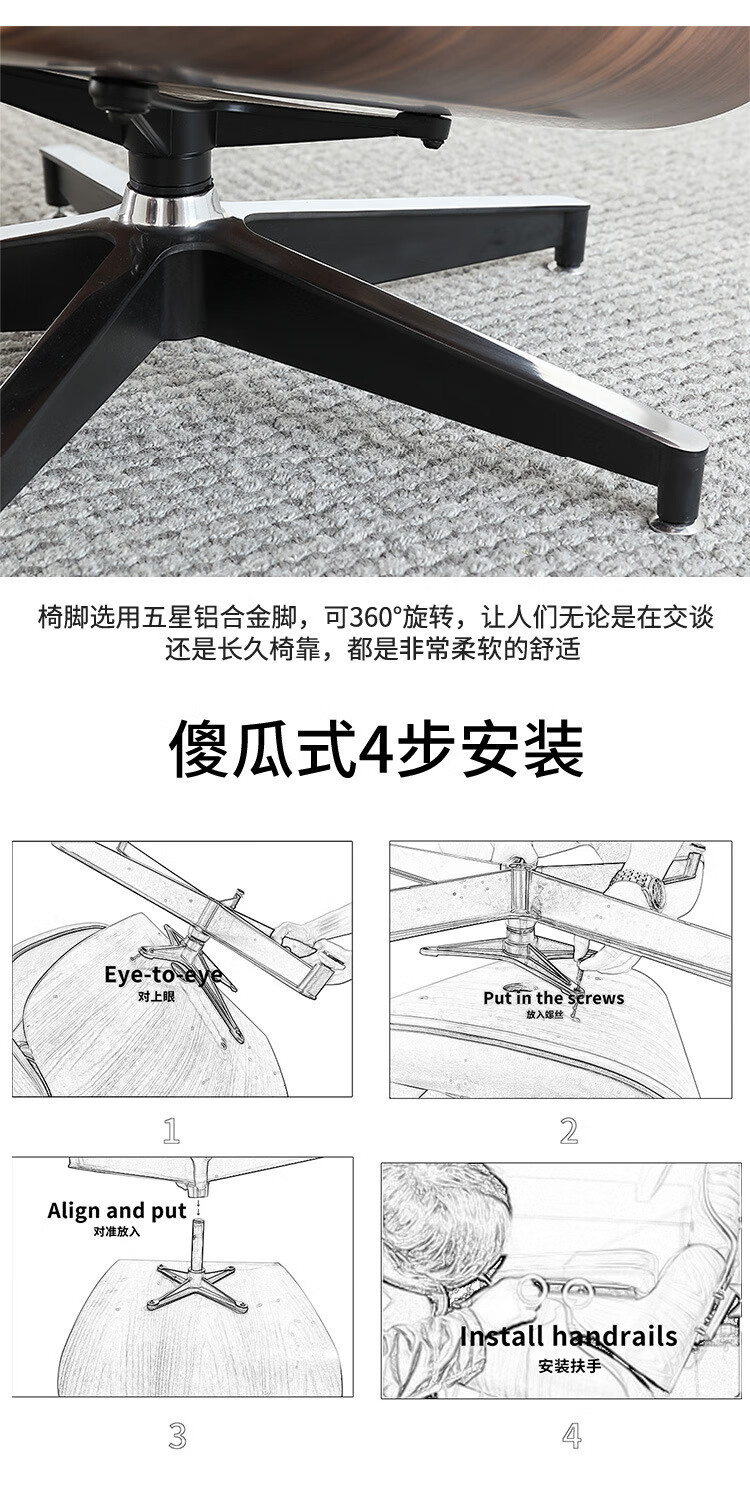 椅脚选用五星铝合金脚，可360°旋转，让人们无论是在交谈还是长久椅靠，都是非常柔软的舒适

傻瓜式4步安装

Eye-to-eye
对上眼

1

Put in the screws
放入螺丝

2

Align and put
对准放入

3

Install handrails
安装扶手

4