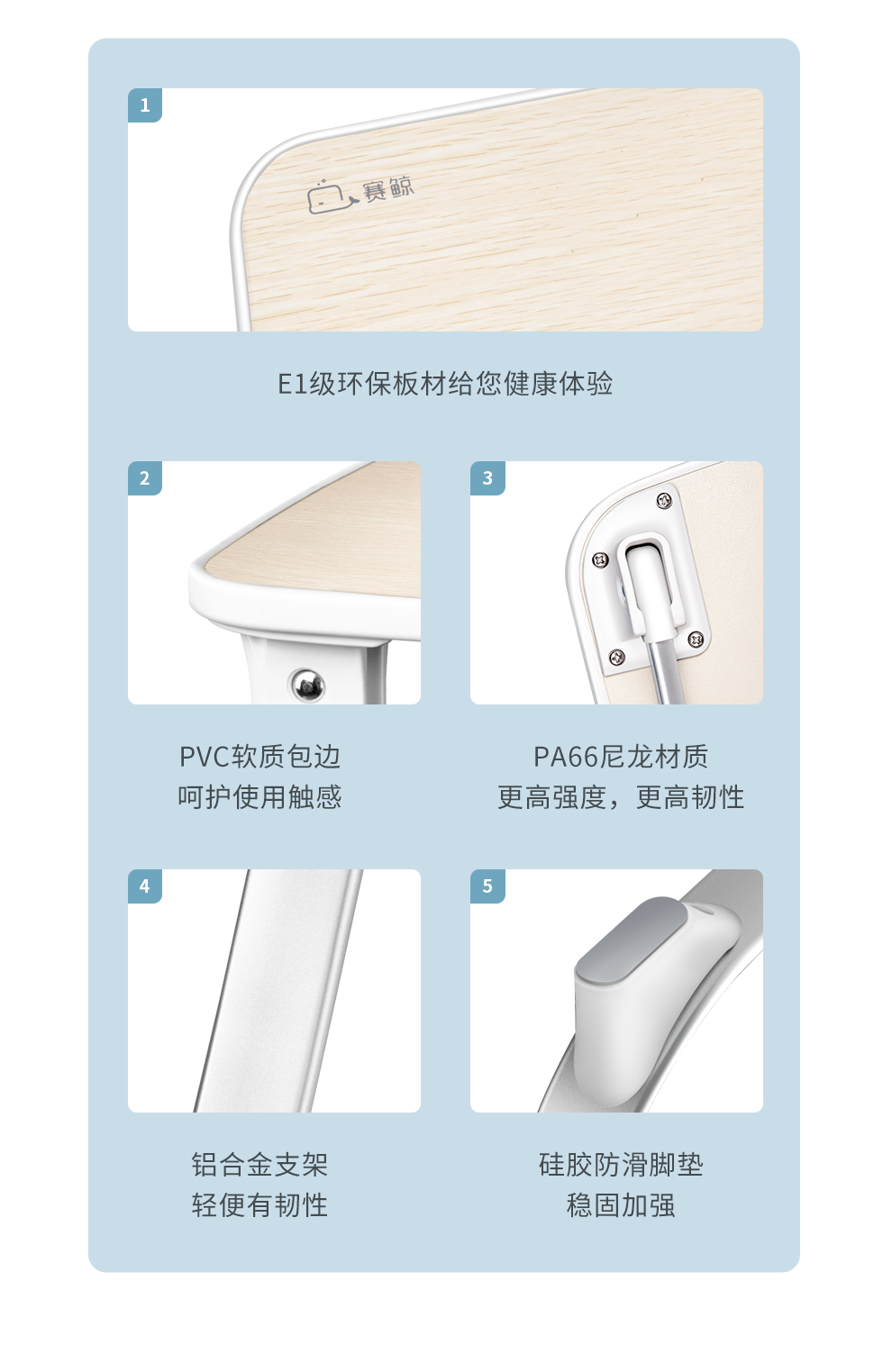 1

赛鲸

E1级环保板材给您健康体验

2

PVC软质包边
呵护使用触感

3

PA66尼龙材质
更高强度，更高韧性

4

铝合金支架
轻便有韧性

5

硅胶防滑脚垫
稳固加强