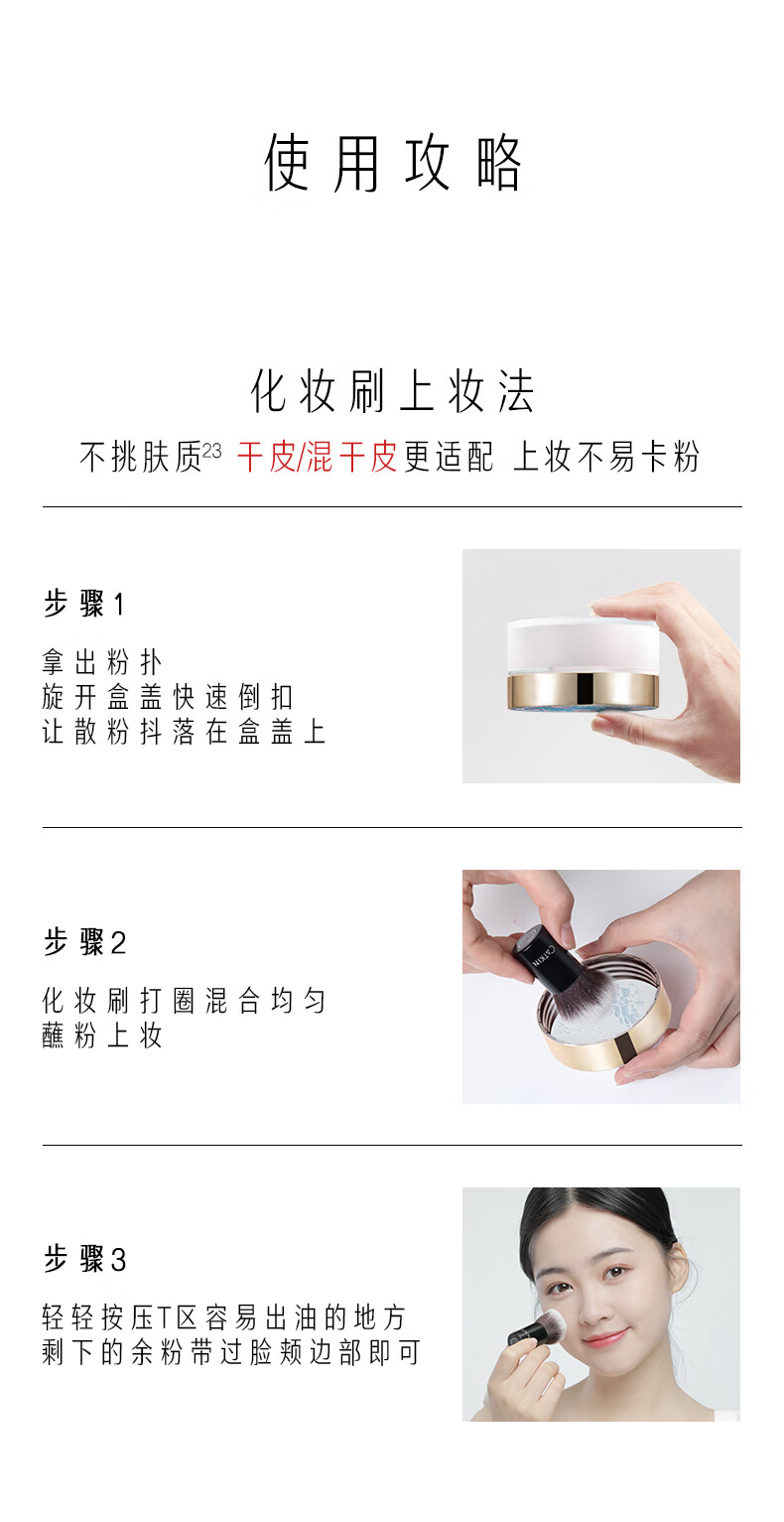 使用攻略

化妆刷上妆法

不挑肤质$^{23}$ 干皮/混干皮更适配 上妆不易卡粉

步骤1

拿出粉扑
旋开盒盖快速倒扣
让散粉抖落在盒盖上

步骤2

化妆刷打圈混合均匀
蘸粉上妆

CATKIN

步骤3

轻轻按压T区容易出油的地方
剩下的余粉带过脸颊边部即可