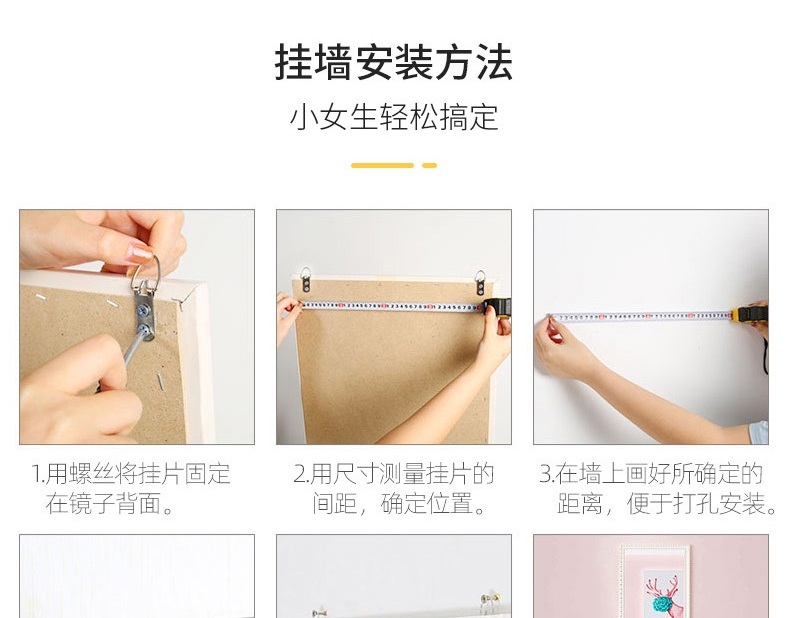 挂墙安装方法

小女生轻松搞定

1.用螺丝将挂片固定在镜子背面。

2.用尺寸测量挂片的间距，确定位置。

3.在墙上画好所确定的距离，便于打孔安装。