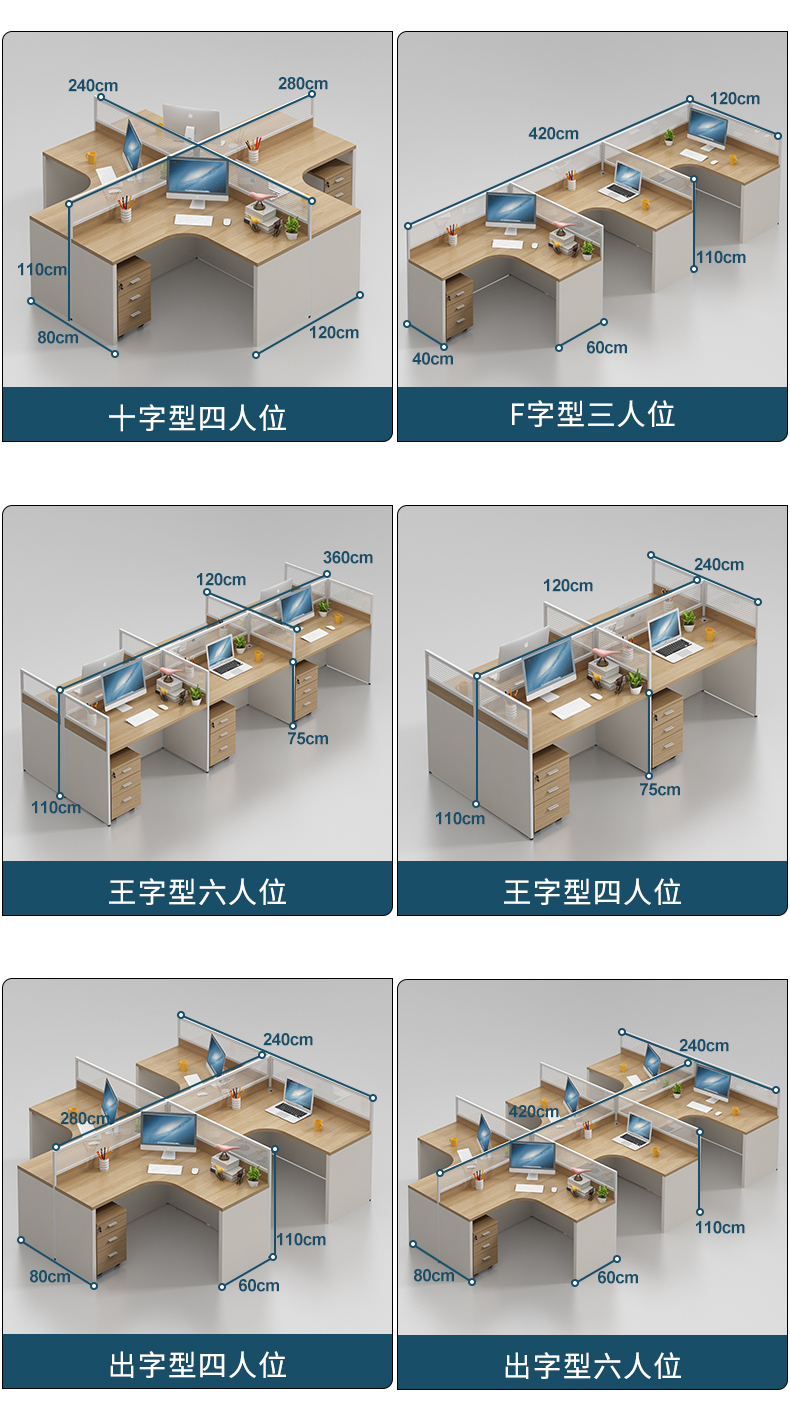 240cm
280cm
110cm
80cm
120cm
十字型四人位

420cm
120cm
110cm
40cm
60cm
F字型三人位

120cm
360cm
75cm
110cm
王字型六人位

120cm
240cm
75cm
110cm
王字型四人位

240cm
280cm
110cm
80cm
60cm
出字型四人位

240cm
420cm
110cm
80cm
60cm
出字型六人位