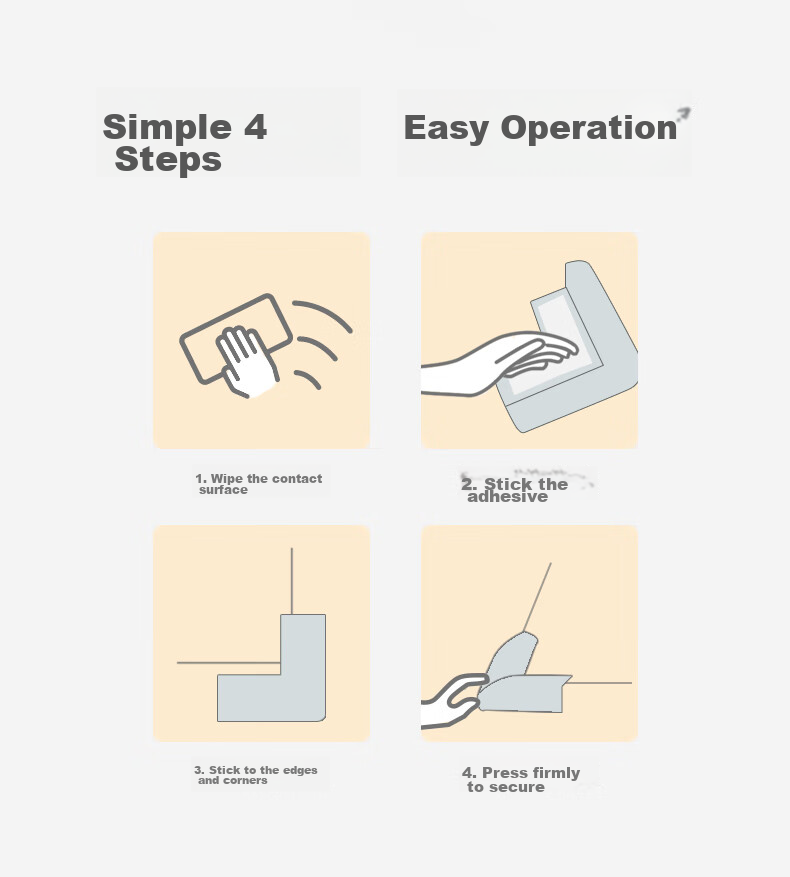 Simple 4 Steps

Easy Operation

1. Wipe the contact surface

2. Stick the adhesive

3. Stick to the edges and corners

4. Press firmly to secure