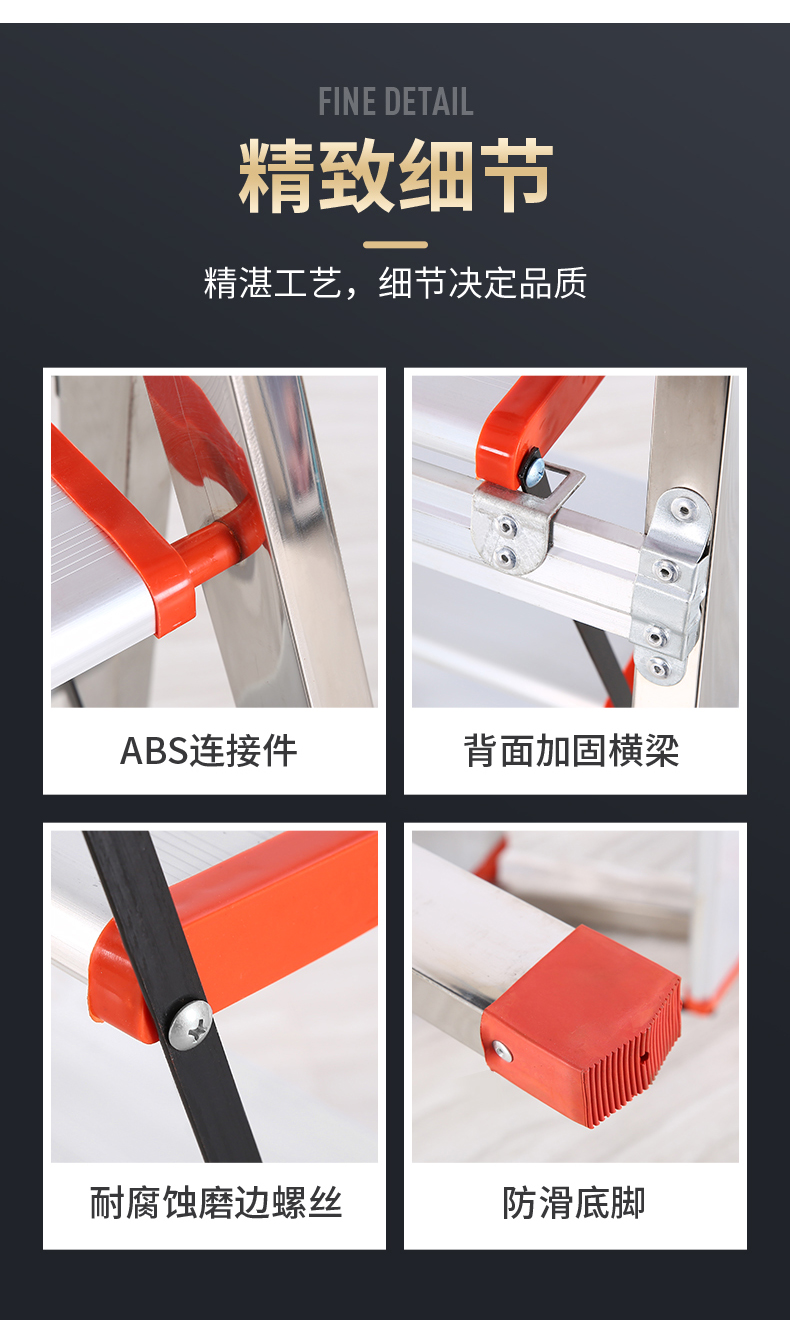 FINE DETAIL

精致细节

精湛工艺，细节决定品质

ABS连接件

背面加固横梁

耐腐蚀磨边螺丝

防滑底脚