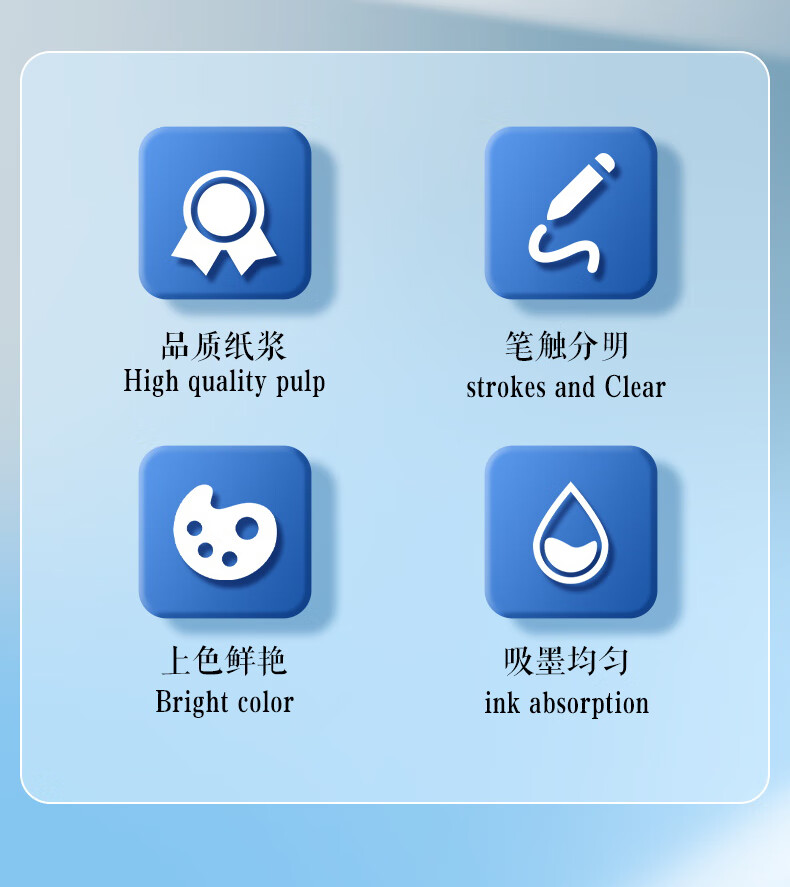 品质纸浆
High quality pulp

笔触分明
strokes and Clear

上色鲜艳
Bright color

吸墨均匀
ink absorption