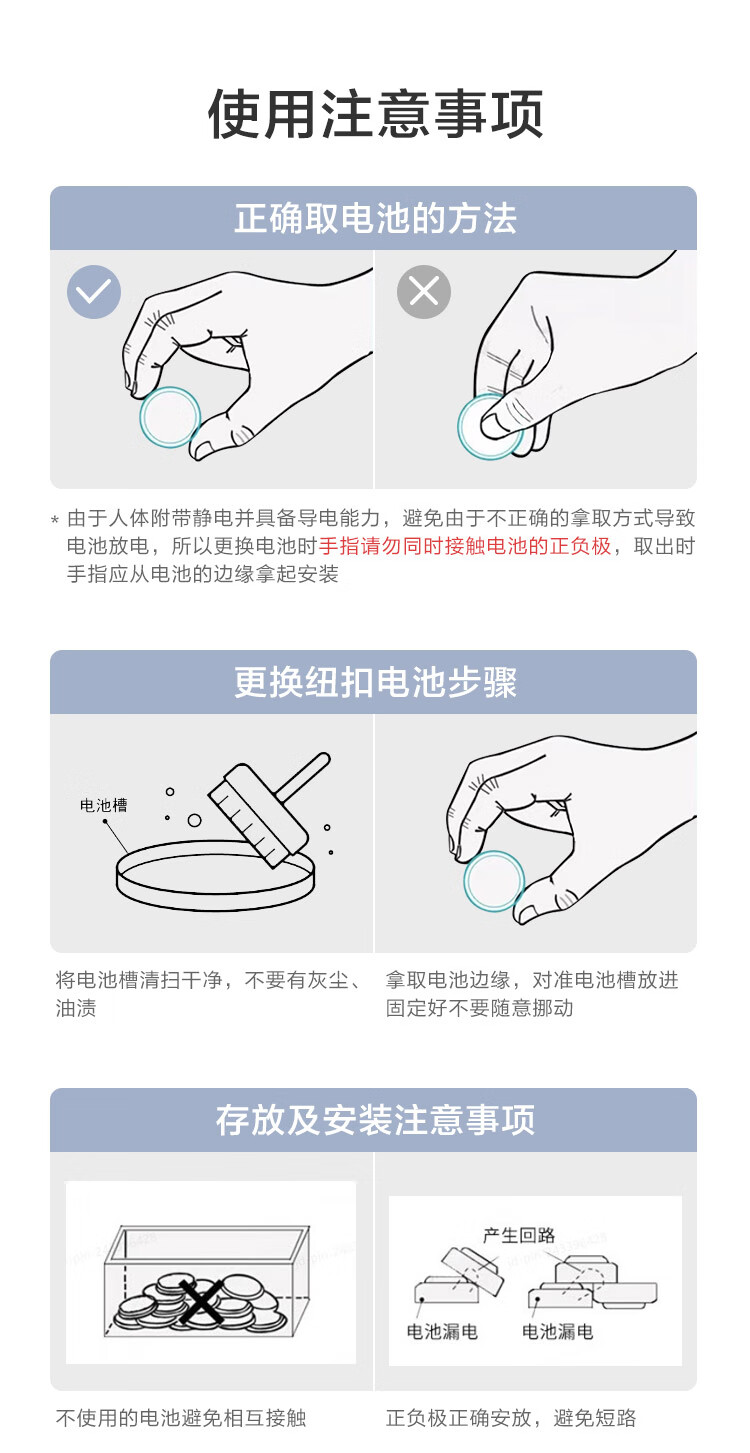 使用注意事项

正确取电池的方法

* 由于人体附带静电并具备导电能力，避免由于不正确的拿取方式导致电池放电，所以更换电池时手指请勿同时接触电池的正负极，取出时手指应从电池的边缘拿起安装

更换纽扣电池步骤

电池槽

将电池槽清扫干净，不要有灰尘、油渍

拿取电池边缘，对准电池槽放进固定好不要随意挪动

存放及安装注意事项

产生回路

电池漏电

电池漏电

不使用的电池避免相互接触

正负极正确安放，避免短路