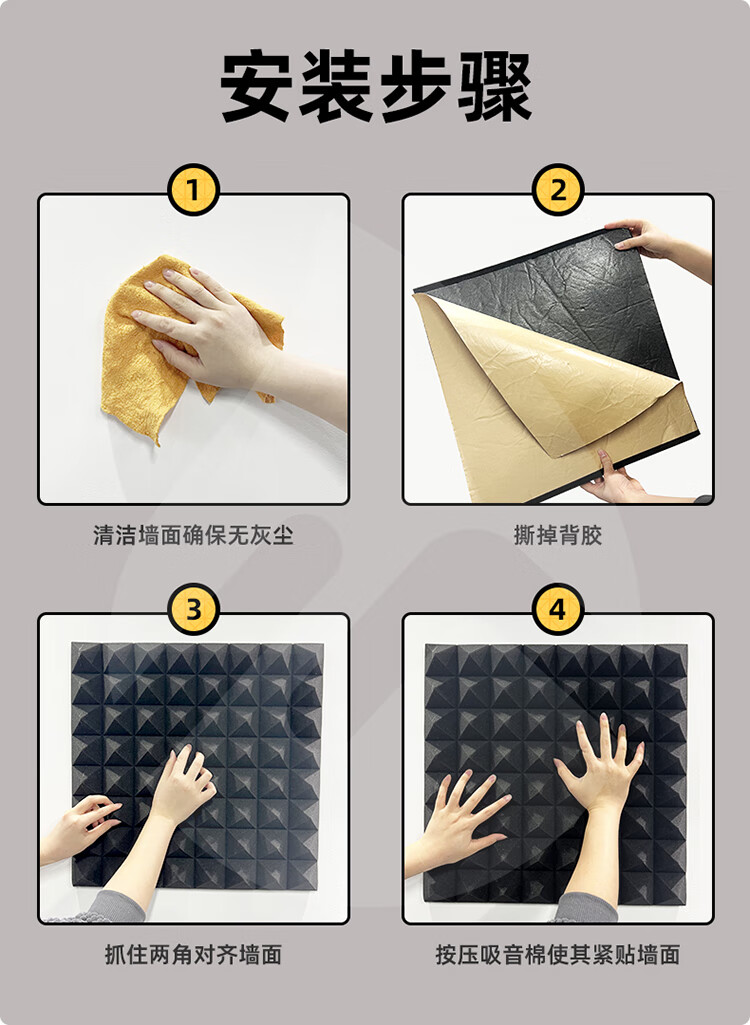 安装步骤

1

清洁墙面确保无灰尘

2

撕掉背胶

3

抓住两角对齐墙面

4

按压吸音棉使其紧贴墙面