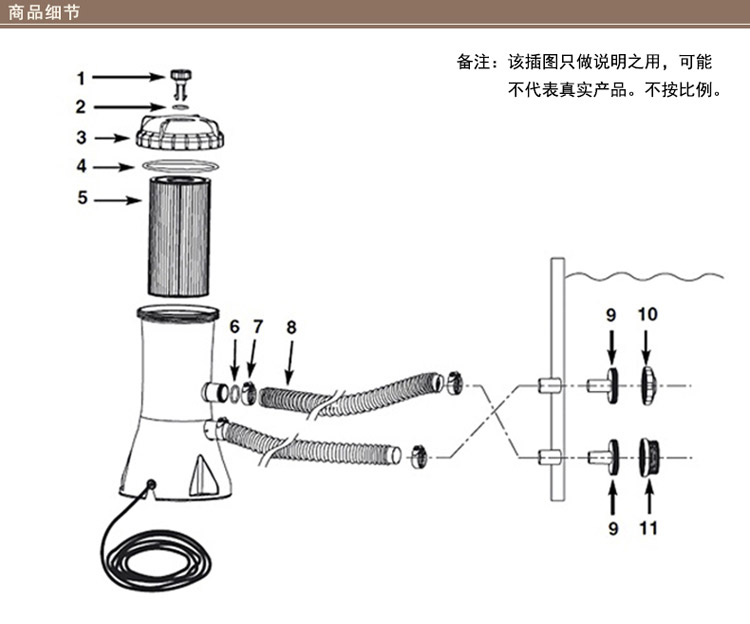 商品细节

备注：该插图只做说明之用，可能不代表真实产品。不按比例。

1
2
3
4
5
6
7
8
9
10
9
11