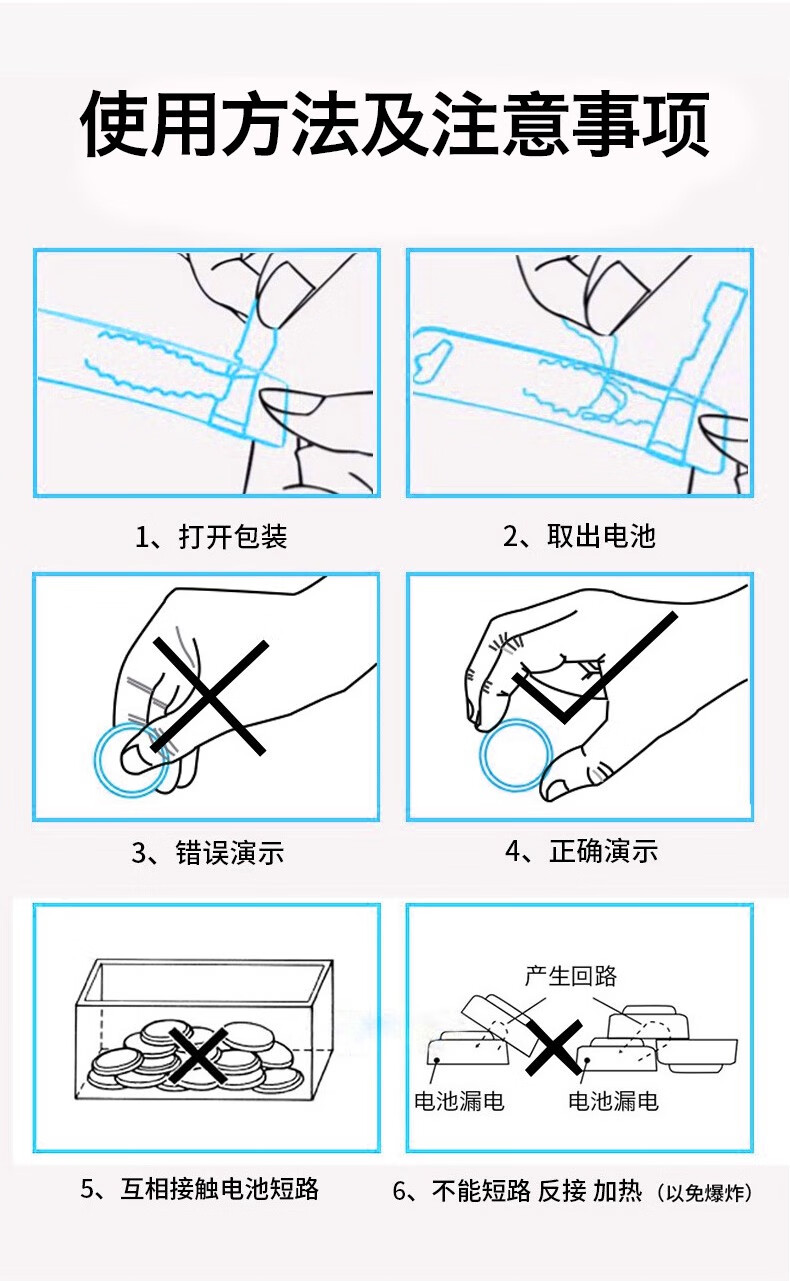 使用方法及注意事项

1、打开包装

2、取出电池

3、错误演示

4、正确演示

5、互相接触电池短路

产生回路

电池漏电

电池漏电

6、不能短路 反接 加热（以免爆炸）