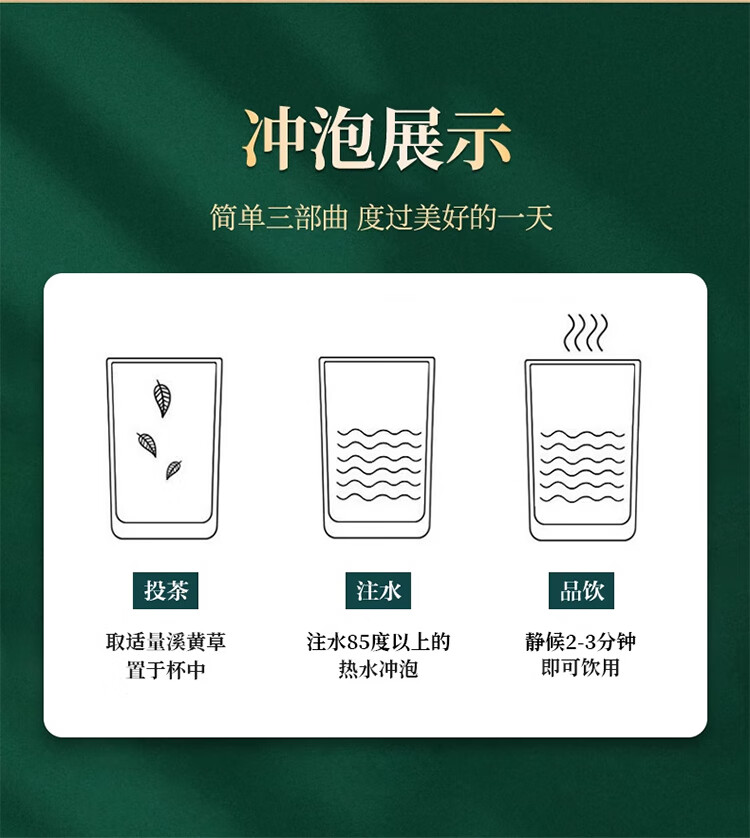 冲泡展示

简单三部曲 度过美好的一天

投茶

取适量溪黄草置于杯中

注水

注水85度以上的热水冲泡

品饮

静候2-3分钟即可饮用