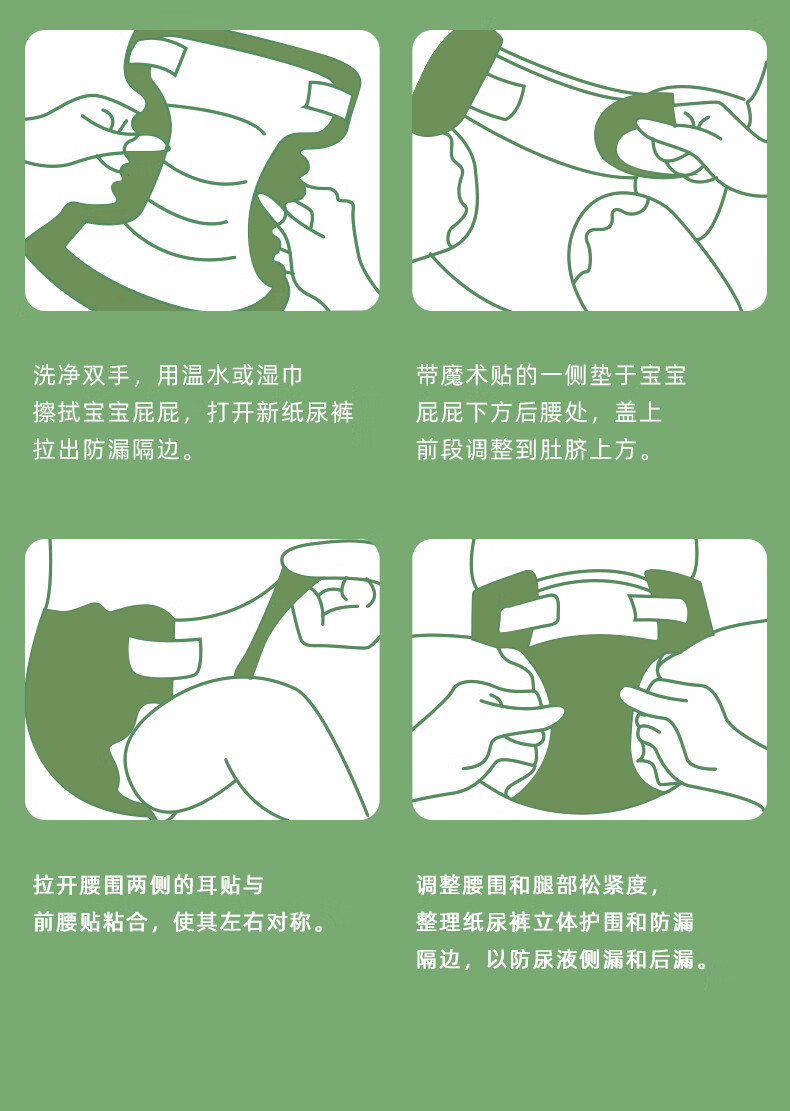 洗净双手，用温水或湿巾擦拭宝宝屁屁，打开新纸尿裤拉出防漏隔边。

带魔术贴的一侧垫于宝宝屁屁下方后腰处，盖上前段调整到肚脐上方。

拉开腰围两侧的耳贴与前腰贴粘合，使其左右对称。

调整腰围和腿部松紧度，整理纸尿裤立体护围和防漏隔边，以防尿液侧漏和后漏。