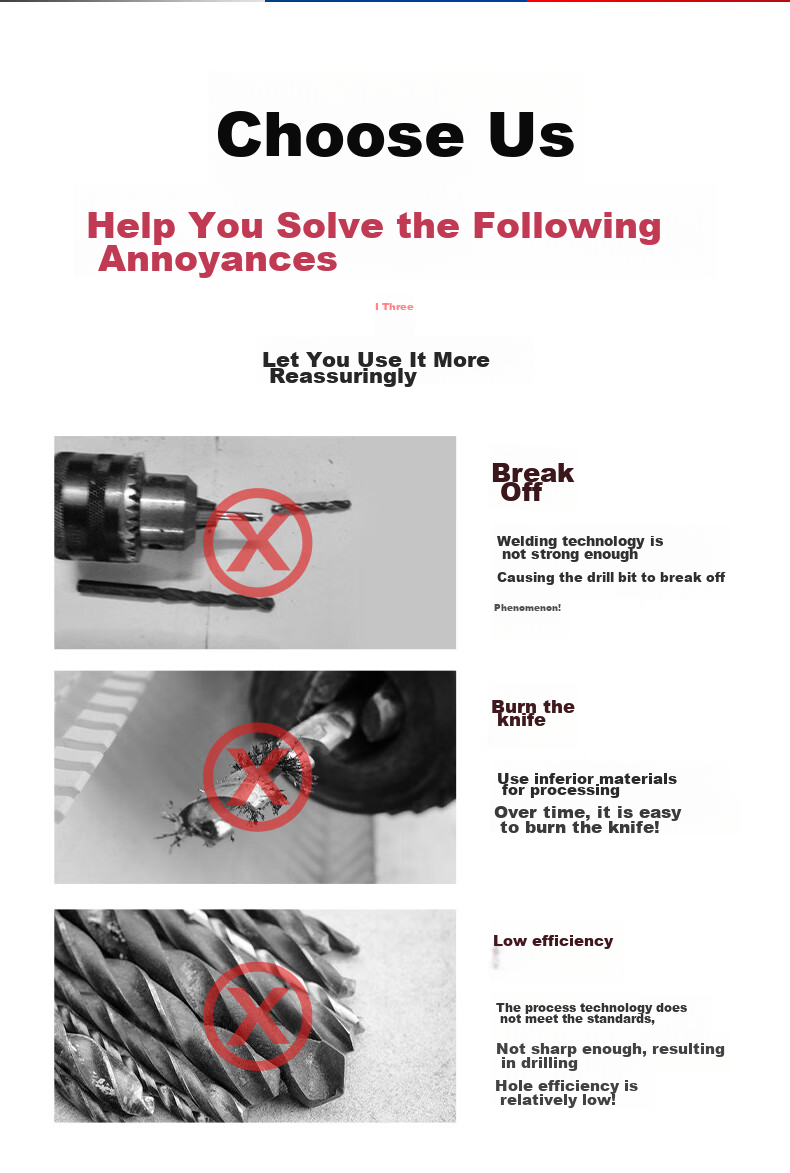 Choose Us

Help You Solve the Following Annoyances

I Three

Let You Use It More Reassuringly

Break Off

Welding technology is not strong enough

Causing the drill bit to break off

Phenomenon!

Burn the knife

Use inferior materials for processing

Over time, it is easy to burn the knife!

Low efficiency

The process technology does not meet the standards,

Not sharp enough, resulting in drilling

Hole efficiency is relatively low!