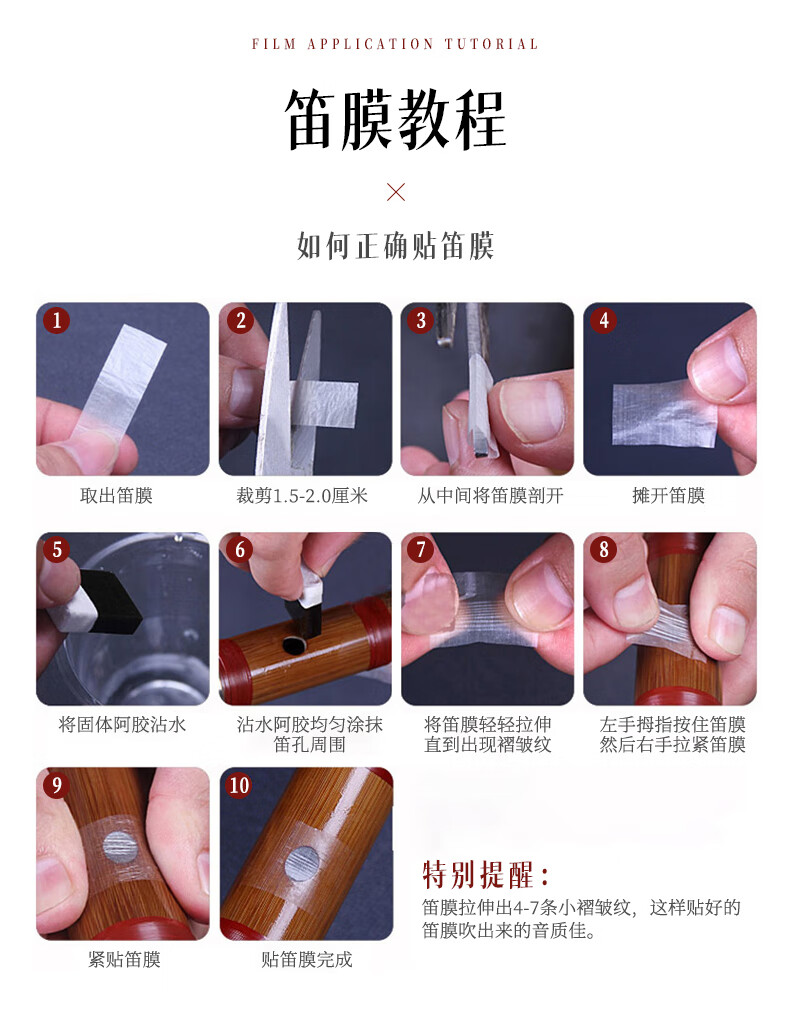 FILM APPLICATION TUTORIAL

笛膜教程

×

如何正确贴笛膜

1
取出笛膜

2
裁剪1.5-2.0厘米

3
从中间将笛膜剖开

4
摊开笛膜

5
将固体阿胶沾水

6
沾水阿胶均匀涂抹笛孔周围

7
将笛膜轻轻拉伸直到出现褶皱纹

8
左手拇指按住笛膜然后右手拉紧笛膜

9
紧贴笛膜

10
贴笛膜完成

特别提醒：
笛膜拉伸出4-7条小褶皱纹，这样贴好的笛膜吹出来的音质佳。