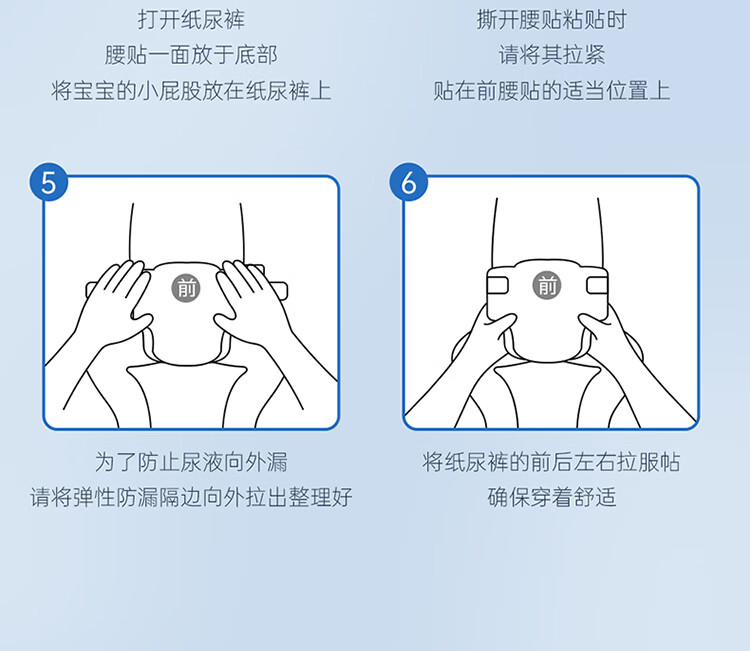 打开纸尿裤
腰贴一面放于底部
将宝宝的小屁股放在纸尿裤上

撕开腰贴粘贴时
请将其拉紧
贴在前腰贴的适当位置上

5

前

为了防止尿液向外漏
请将弹性防漏隔边向外拉出整理好

6

前

将纸尿裤的前后左右拉服帖
确保穿着舒适