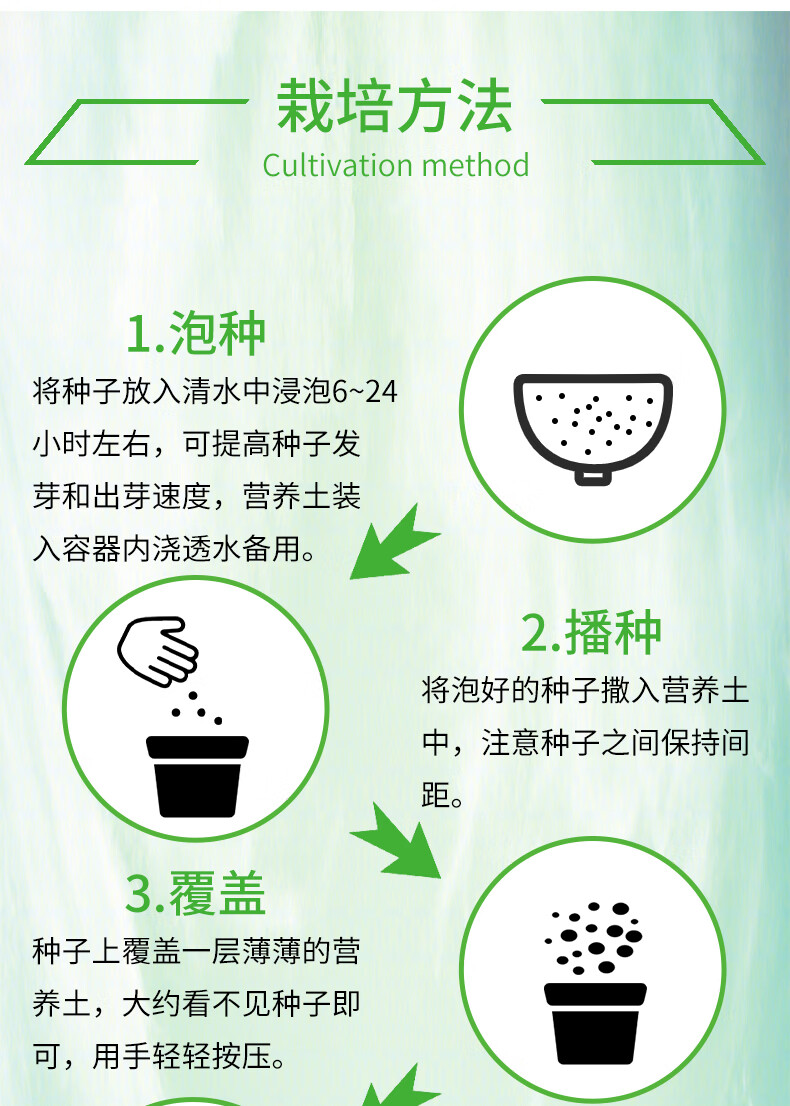 栽培方法
Cultivation method

1.泡种
将种子放入清水中浸泡6~24小时左右，可提高种子发芽和出芽速度，营养土装入容器内浇透水备用。

2.播种
将泡好的种子撒入营养土中，注意种子之间保持间距。

3.覆盖
种子上覆盖一层薄薄的营养土，大约看不见种子即可，用手轻轻按压。