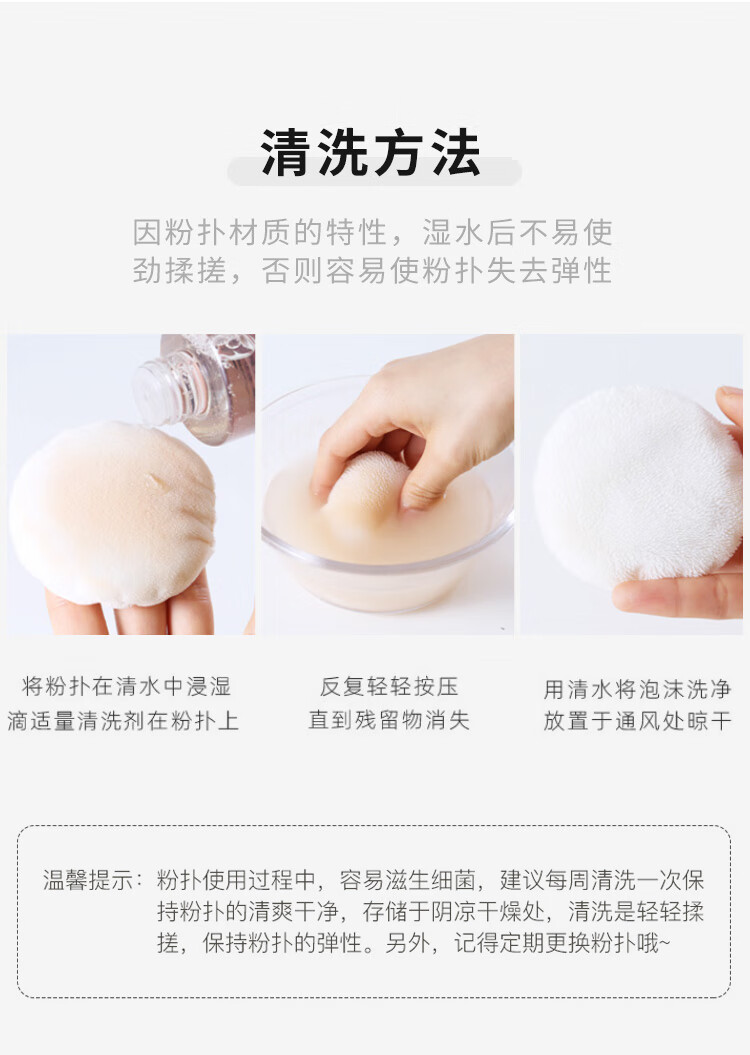 清洗方法

因粉扑材质的特性，湿水后不易使劲揉搓，否则容易使粉扑失去弹性

将粉扑在清水中浸湿
滴适量清洗剂在粉扑上

反复轻轻按压
直到残留物消失

用清水将泡沫洗净
放置于通风处晾干

温馨提示：粉扑使用过程中，容易滋生细菌，建议每周清洗一次保持粉扑的清爽干净，存储于阴凉干燥处，清洗是轻轻揉搓，保持粉扑的弹性。另外，记得定期更换粉扑哦~