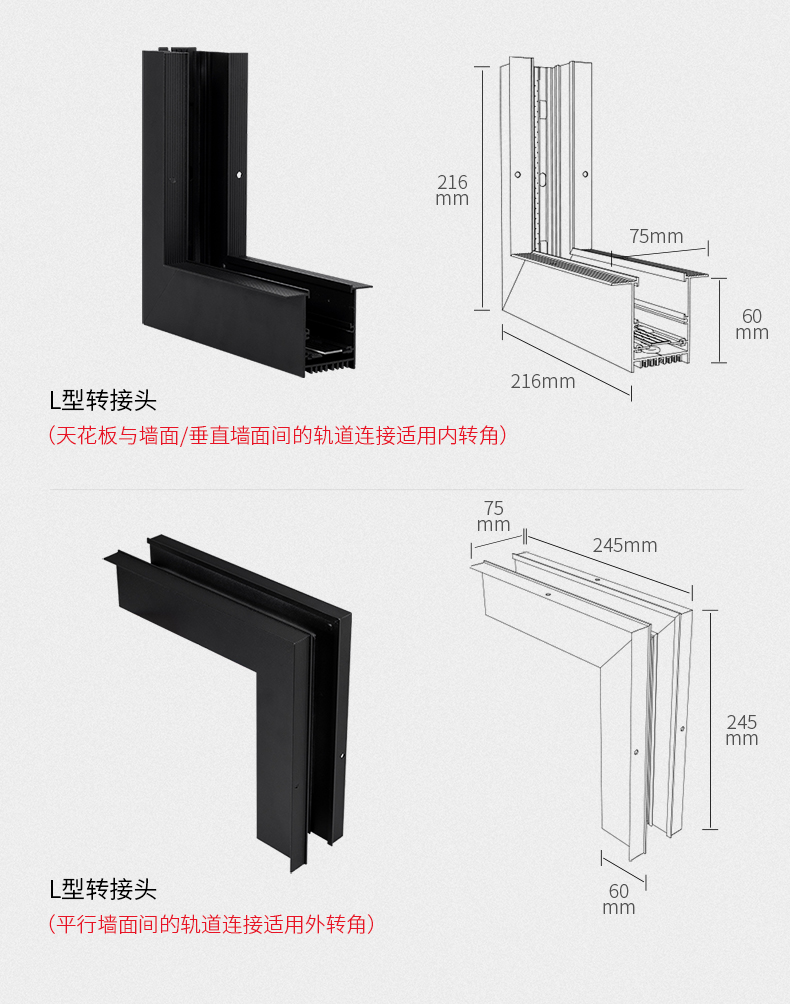 216
mm

75mm

60
mm

216mm

L型转接头
（天花板与墙面/垂直墙面间的轨道连接适用内转角）

75
mm

245mm

245
mm

60
mm

L型转接头
（平行墙面间的轨道连接适用外转角）