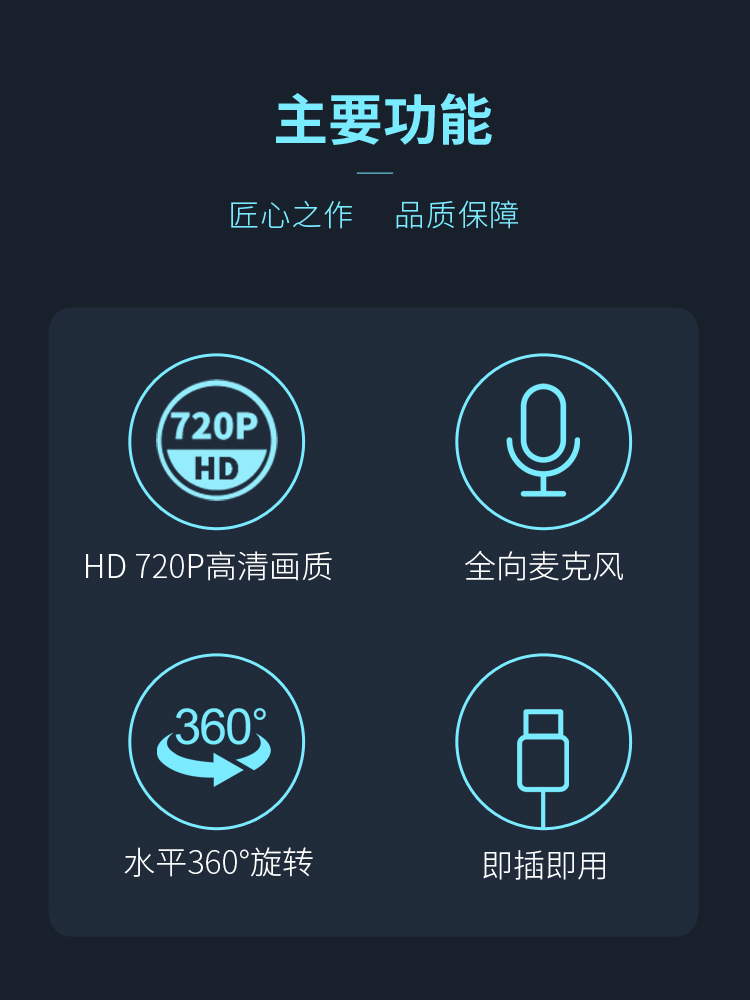 主要功能

匠心之作 品质保障

720P
HD

HD 720P高清画质

全向麦克风

360°

水平360°旋转

即插即用