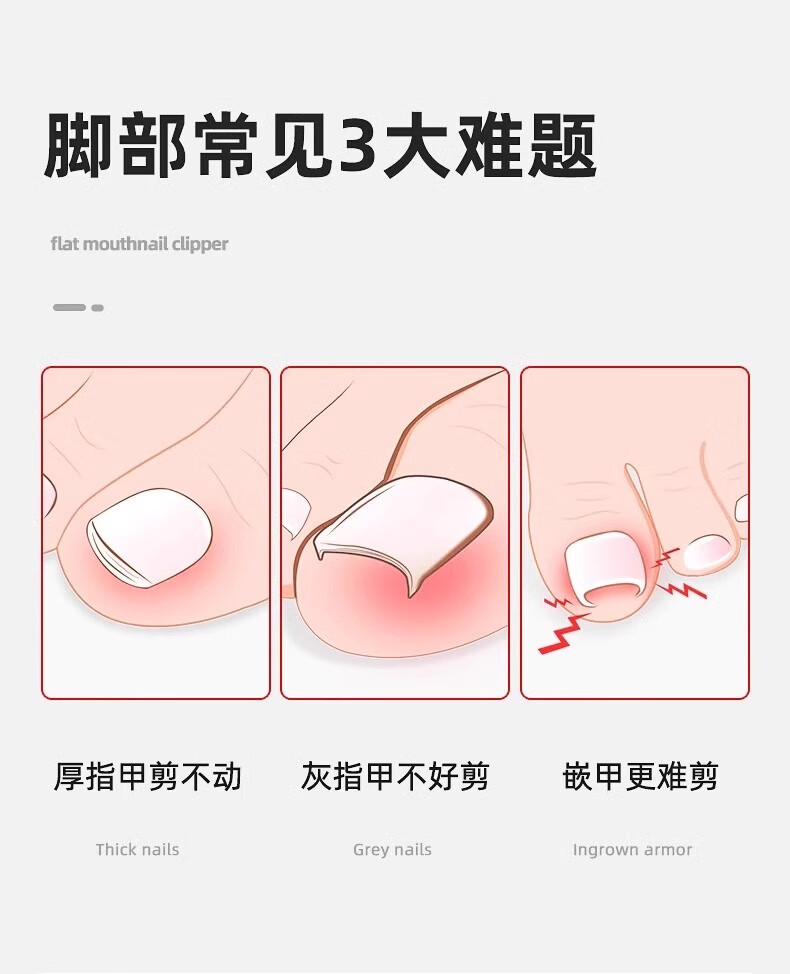 脚部常见3大难题

flat mouthnail clipper

厚指甲剪不动

Thick nails

灰指甲不好剪

Grey nails

嵌甲更难剪

Ingrown armor