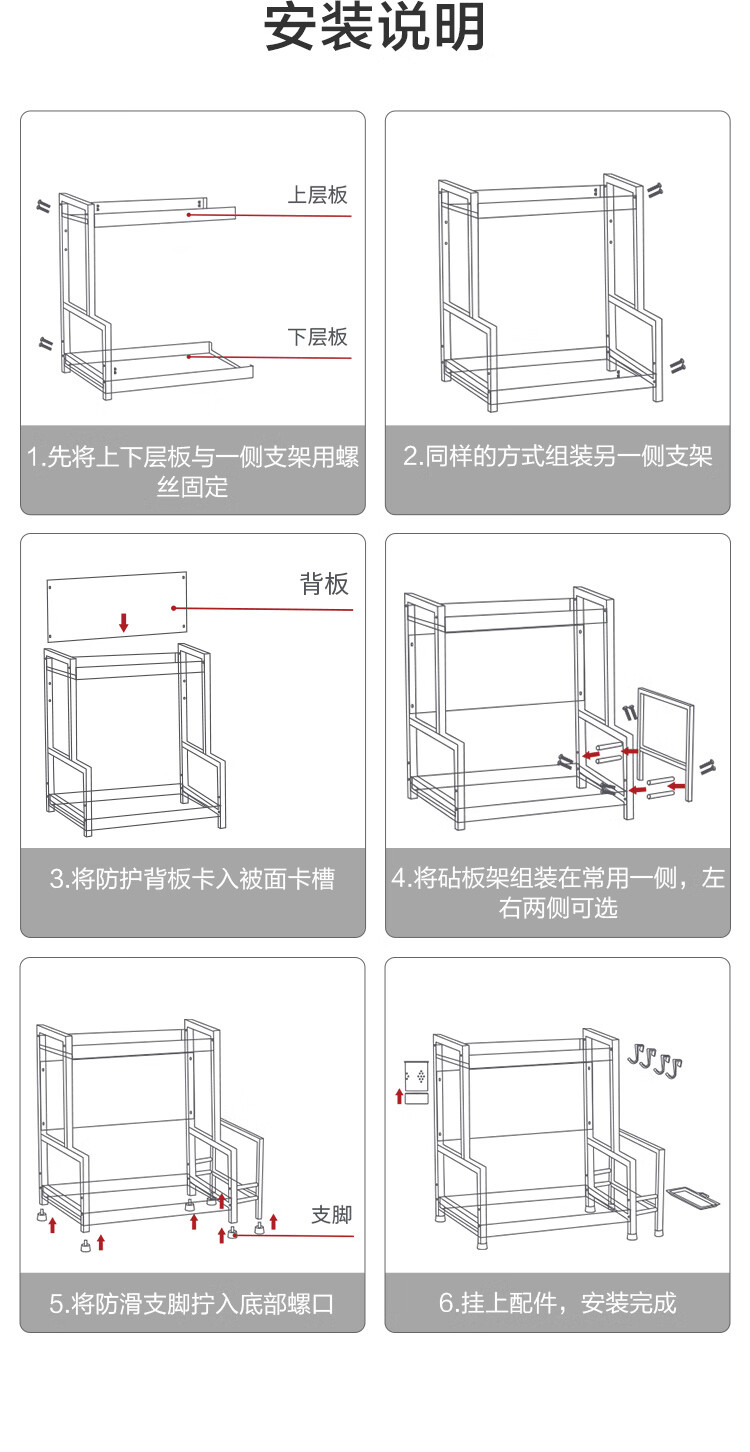 安装说明

上层板

下层板

1.先将上下层板与一侧支架用螺丝固定

2.同样的方式组装另一侧支架

背板

3.将防护背板卡入被面卡槽

4.将砧板架组装在常用一侧，左右两侧可选

支脚

5.将防滑支脚拧入底部螺口

6.挂上配件，安装完成