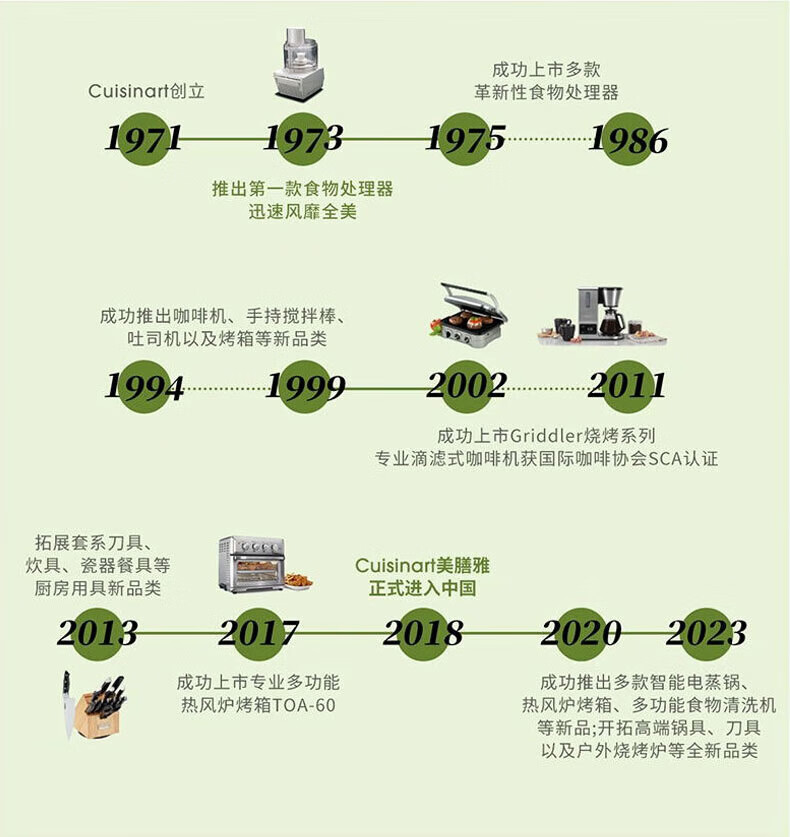 Cuisinart创立

成功上市多款
革新性食物处理器

1971 1973 1975 1986

推出第一款食物处理器
迅速风靡全美

成功推出咖啡机、手持搅拌棒、
吐司机以及烤箱等新品类

1994 1999 2002 2011

成功上市Griddler烧烤系列
专业滴滤式咖啡机获国际咖啡协会SCA认证

拓展套系刀具、
炊具、瓷器餐具等
厨房用具新品类

Cuisinart美膳雅
正式进入中国

2013 2017 2018 2020 2023

成功上市专业多功能
热风炉烤箱TOA-60

成功推出多款智能电蒸锅、
热风炉烤箱、多功能食物清洗机
等新品;开拓高端锅具、刀具
以及户外烧烤炉等全新品类