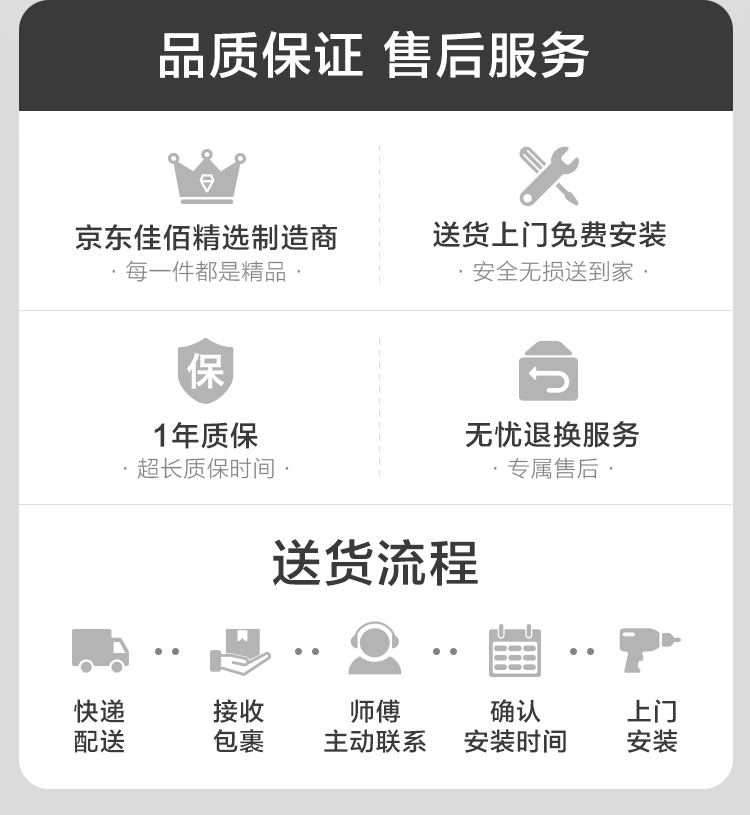 品质保证 售后服务

京东佳佰精选制造商
· 每一件都是精品 ·

送货上门免费安装
· 安全无损送到家 ·

保

1年质保
· 超长质保时间 ·

无忧退换服务
· 专属售后 ·

送货流程

快递
配送

接收
包裹

师傅
主动联系

确认
安装时间

上门
安装